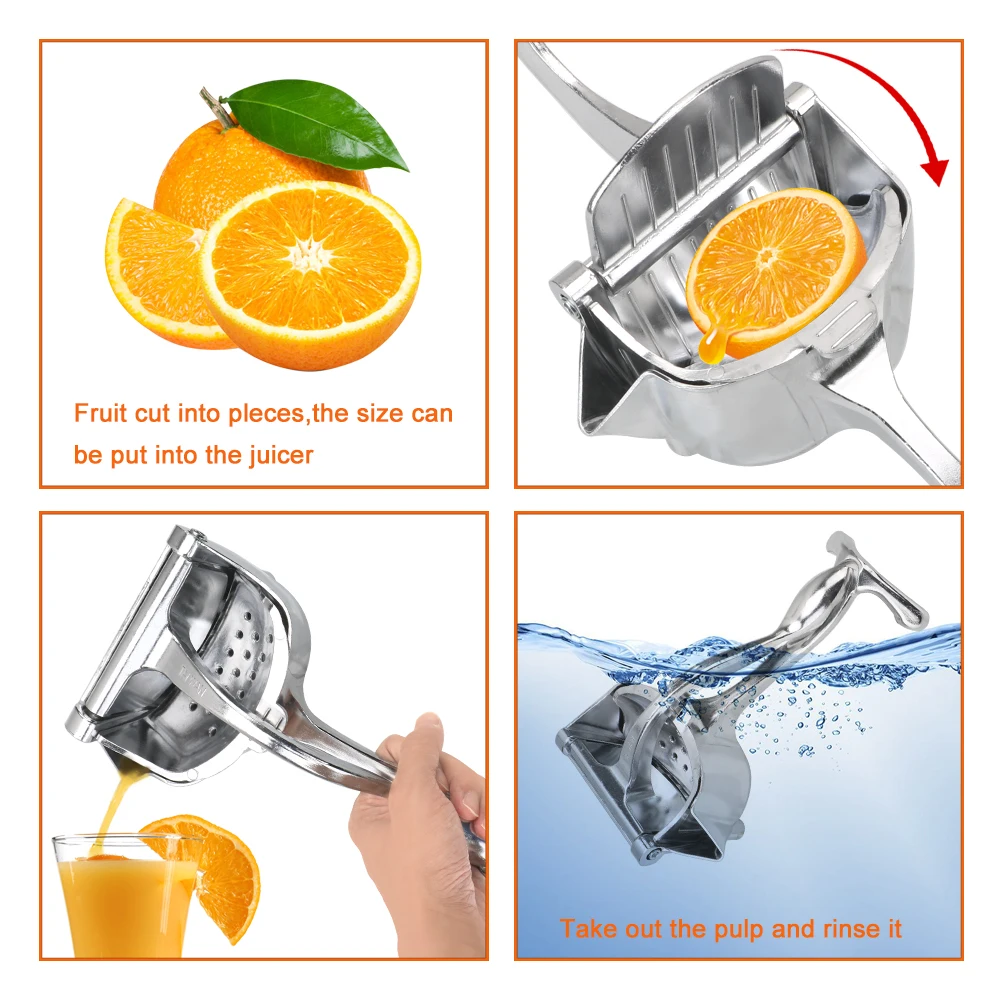 Fruit cut into pieces,the size can be put into the juicer

Take out the pulp and rinse it