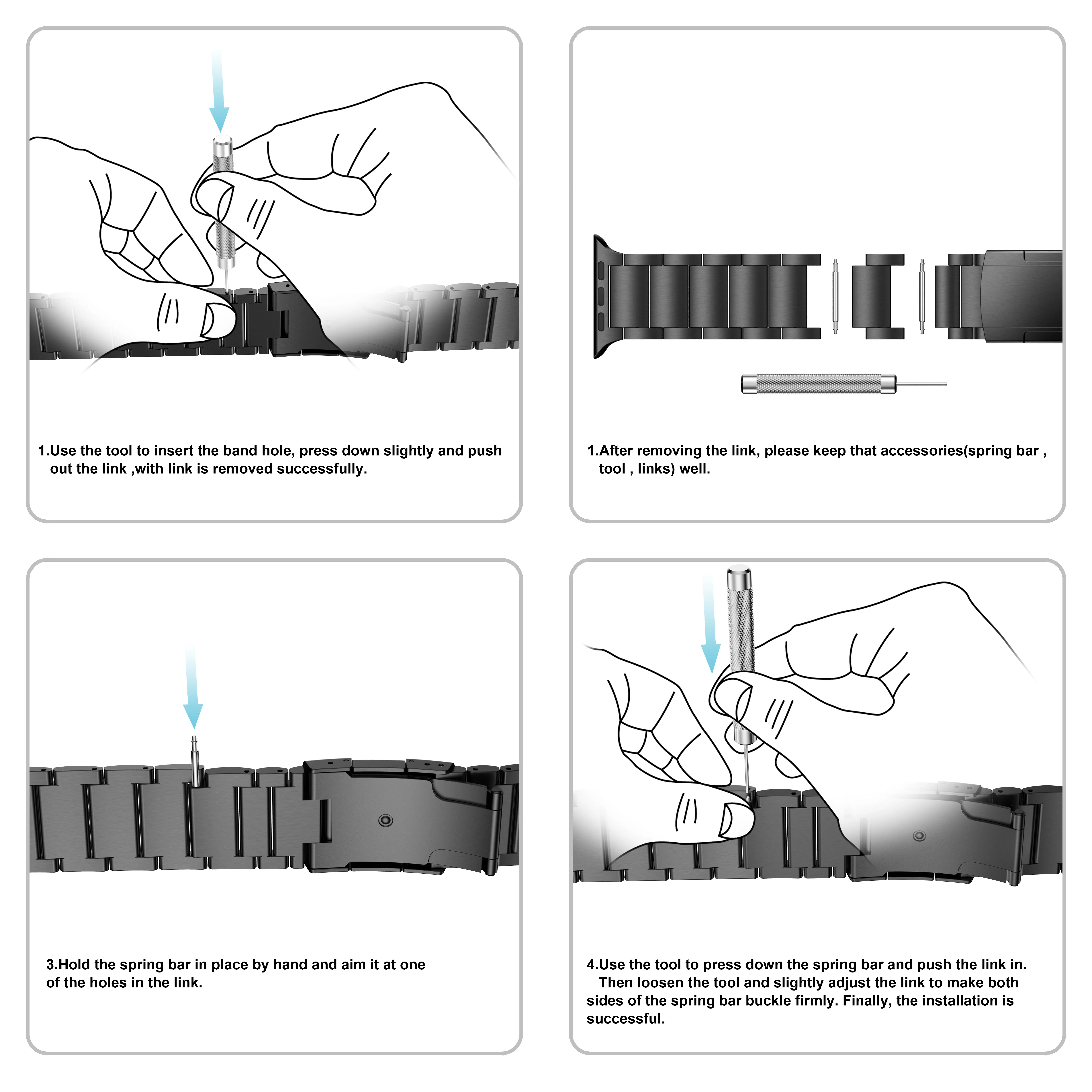 1.Use the tool to insert the band hole, press down slightly and push out the link ,with link is removed successfully.

1.After removing the link, please keep that accessories(spring bar , tool , links) well.

3.Hold the spring bar in place by hand and aim it at one of the holes in the link.

4.Use the tool to press down the spring bar and push the link in. Then loosen the tool and slightly adjust the link to make both sides of the spring bar buckle firmly. Finally, the installation is successful.