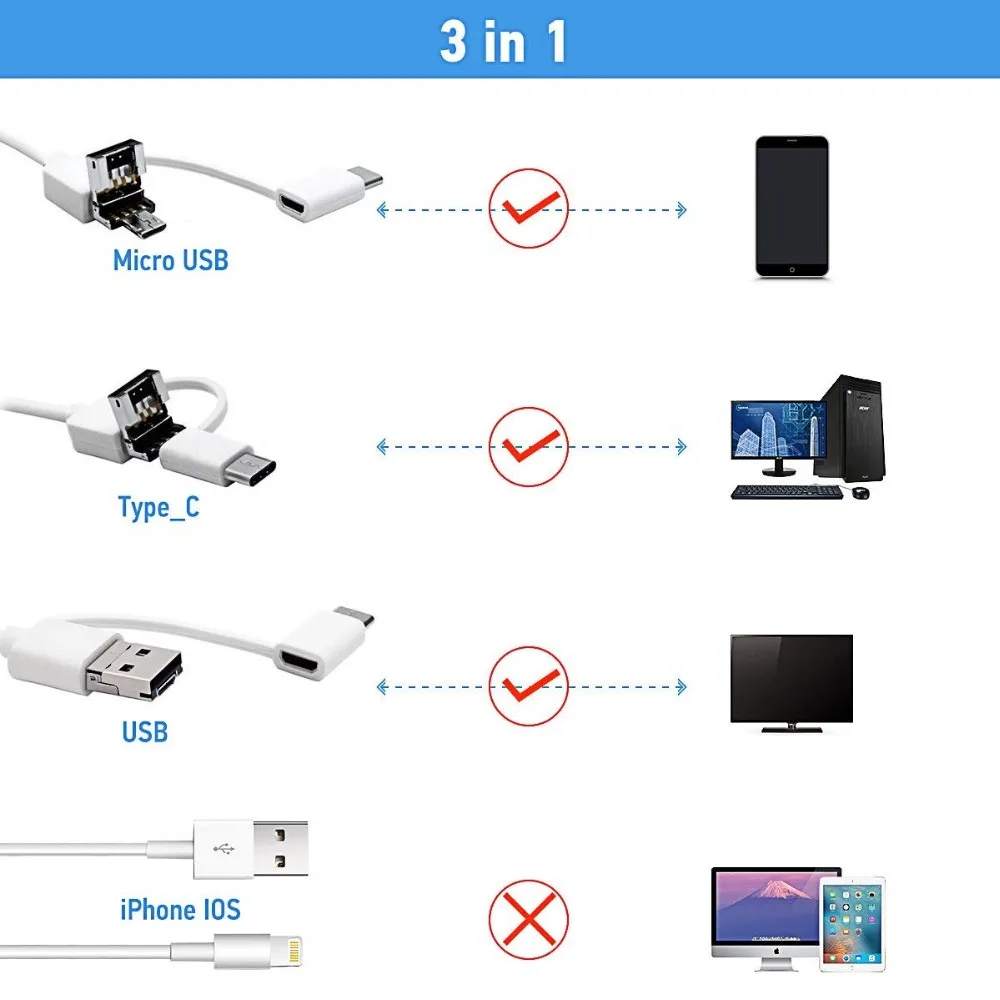 3 in 1

Micro USB

Type_C

USB

iPhone IOS