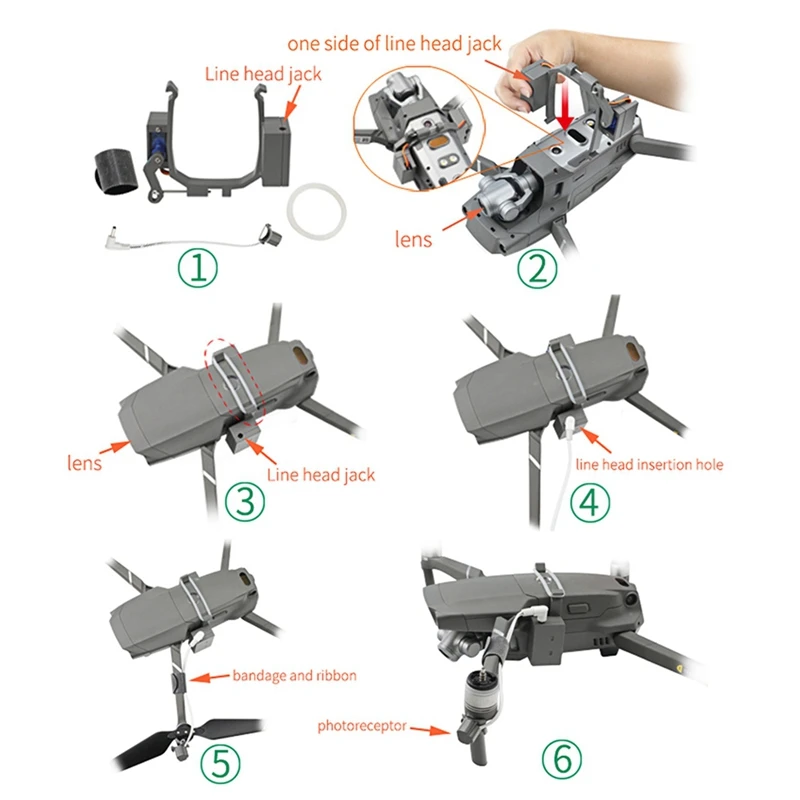 Line head jack

①

one side of line head jack

lens

②

lens

Line head jack

③

line head insertion hole

④

bandage and ribbon

⑤

photoreceptor

⑥