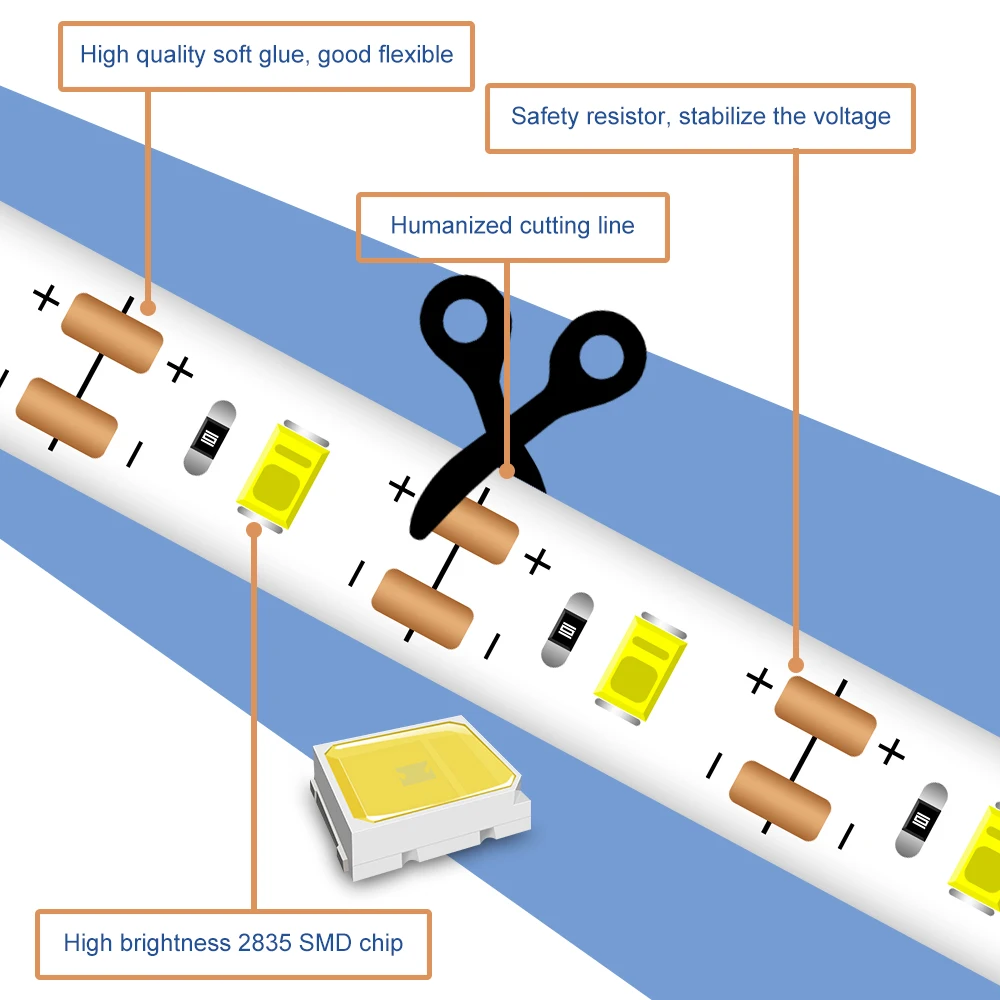 High quality soft glue, good flexible

Safety resistor, stabilize the voltage

Humanized cutting line

+
+
-
-

+
+
-
-

+
+
-
-

High brightness 2835 SMD chip