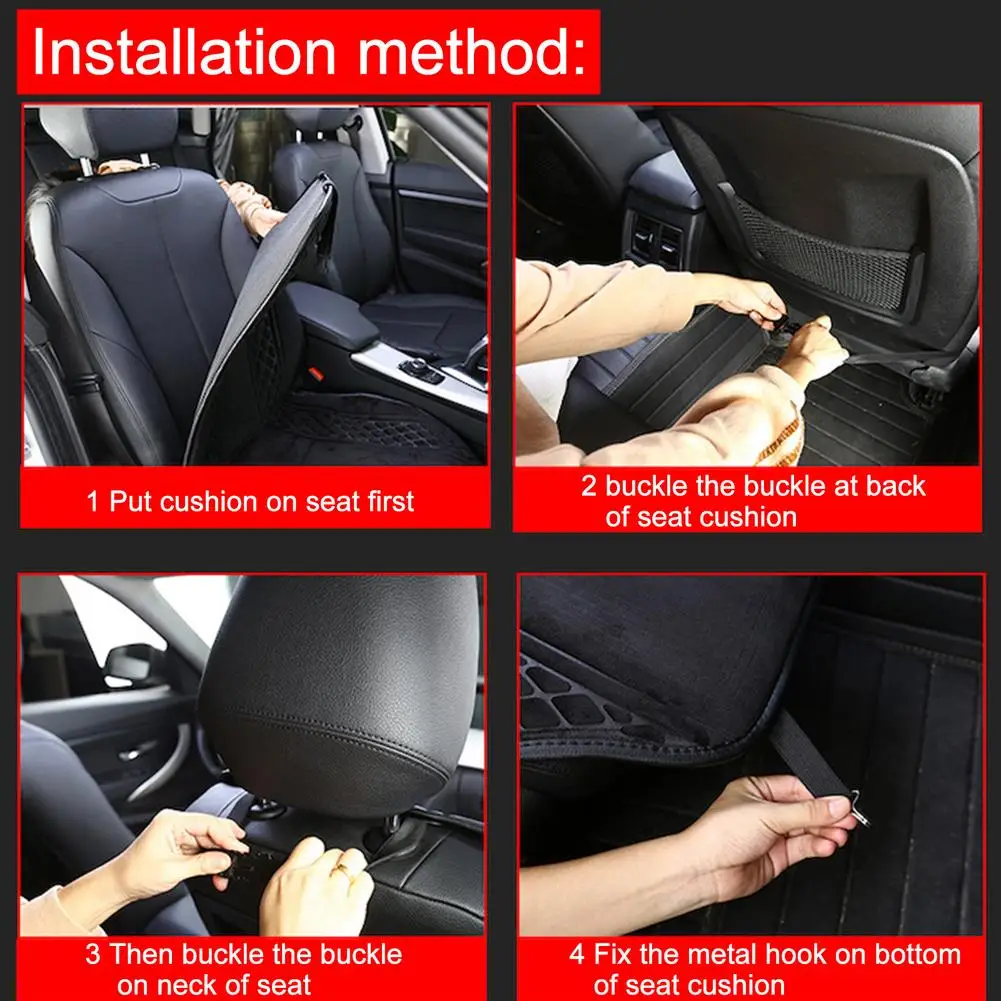 Installation method:

1 Put cushion on seat first

2 buckle the buckle at back of seat cushion

3 Then buckle the buckle on neck of seat

4 Fix the metal hook on bottom of seat cushion