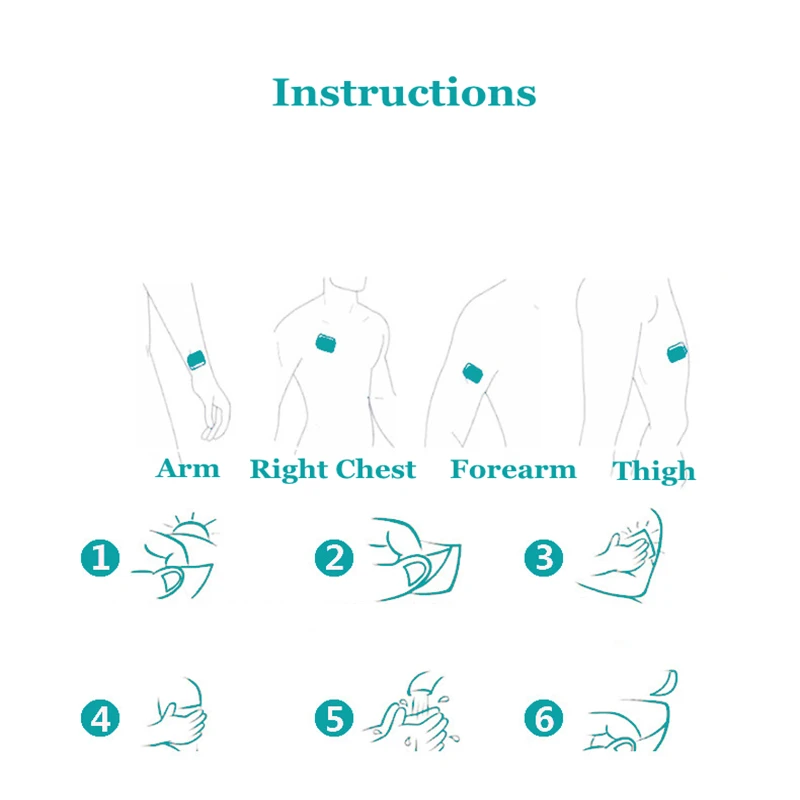 Instructions

Arm Right Chest Forearm Thigh

1 2 3

4 5 6