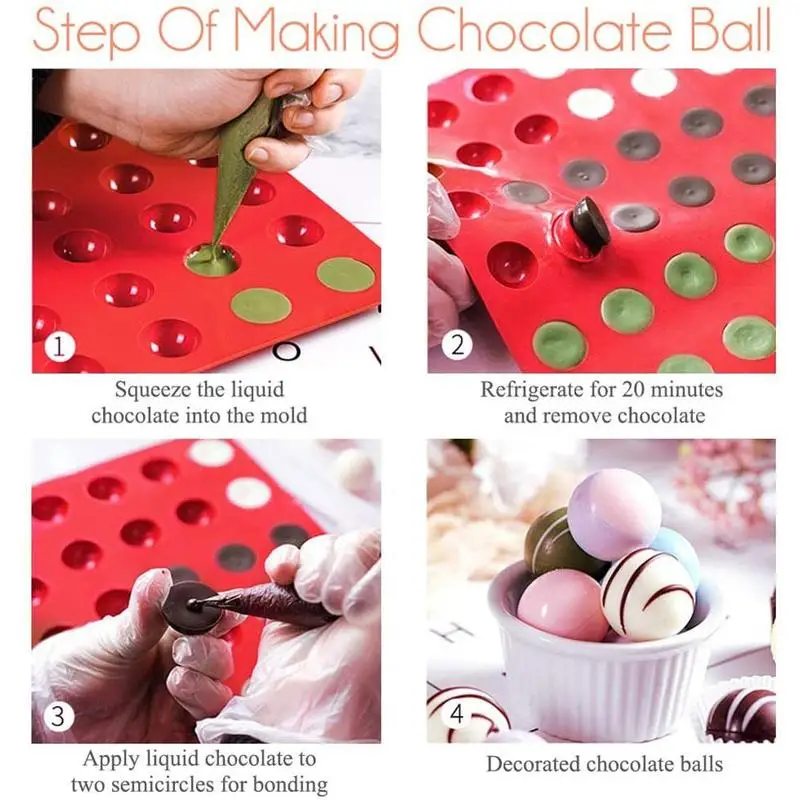 Step Of Making Chocolate Ball

1

Squeeze the liquid chocolate into the mold

2

Refrigerate for 20 minutes and remove chocolate

3

Apply liquid chocolate to two semicircles for bonding

4

Decorated chocolate balls