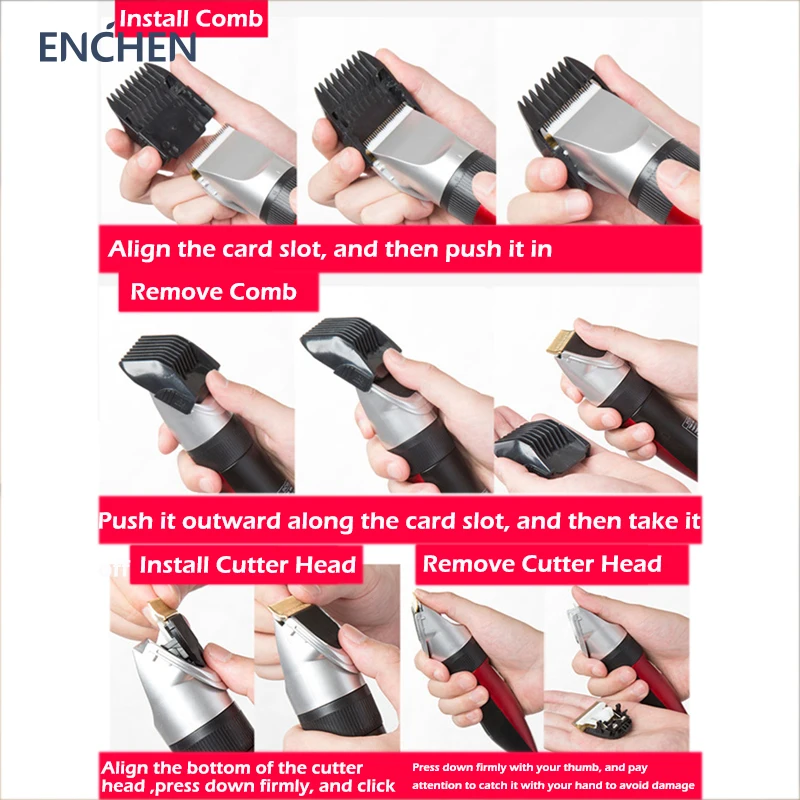 ENCHEN

Install Comb

Align the card slot, and then push it in

Remove Comb

Push it outward along the card slot, and then take it

Install Cutter Head

Remove Cutter Head

Align the bottom of the cutter head ,press down firmly, and click

Press down firmly with your thumb, and pay attention to catch it with your hand to avoid damage