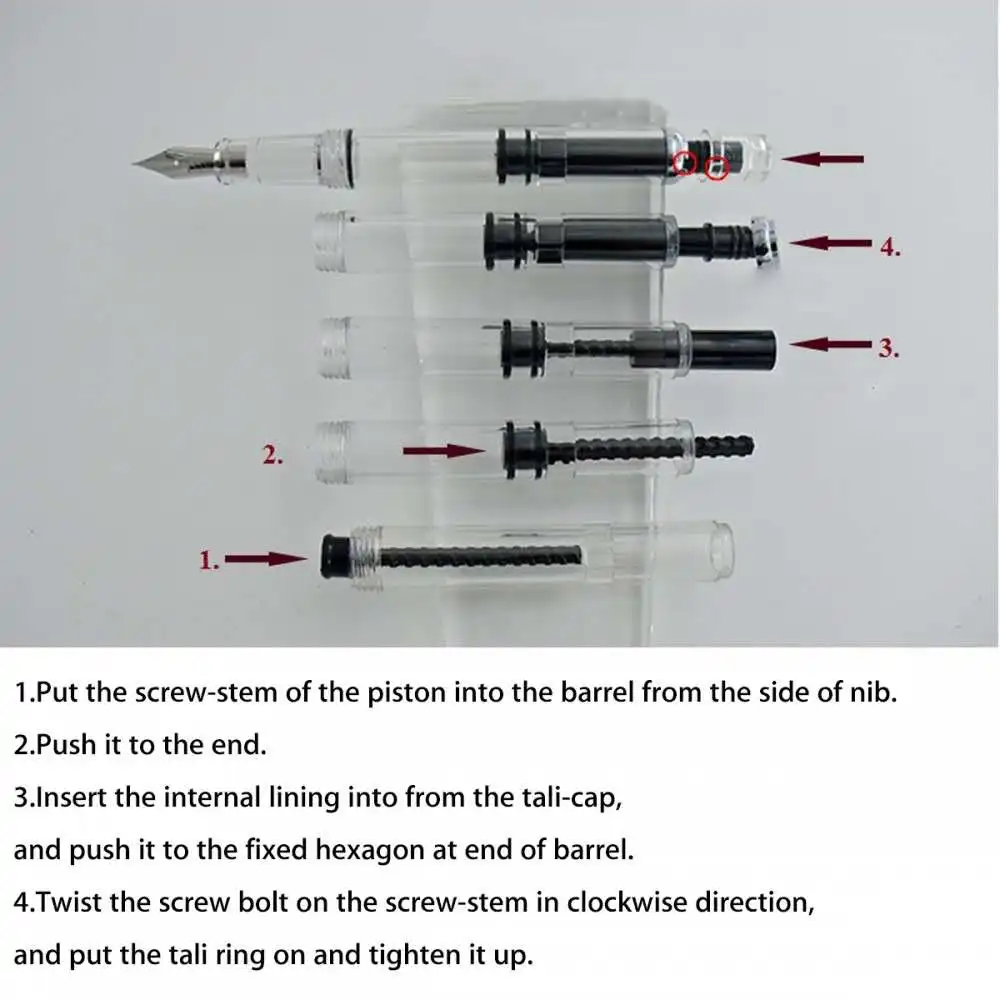 4.

3.

2.

1.

1.Put the screw-stem of the piston into the barrel from the side of nib.

2.Push it to the end.

3.Insert the internal lining into from the tali-cap, and push it to the fixed hexagon at end of barrel.

4.Twist the screw bolt on the screw-stem in clockwise direction, and put the tali ring on and tighten it up.