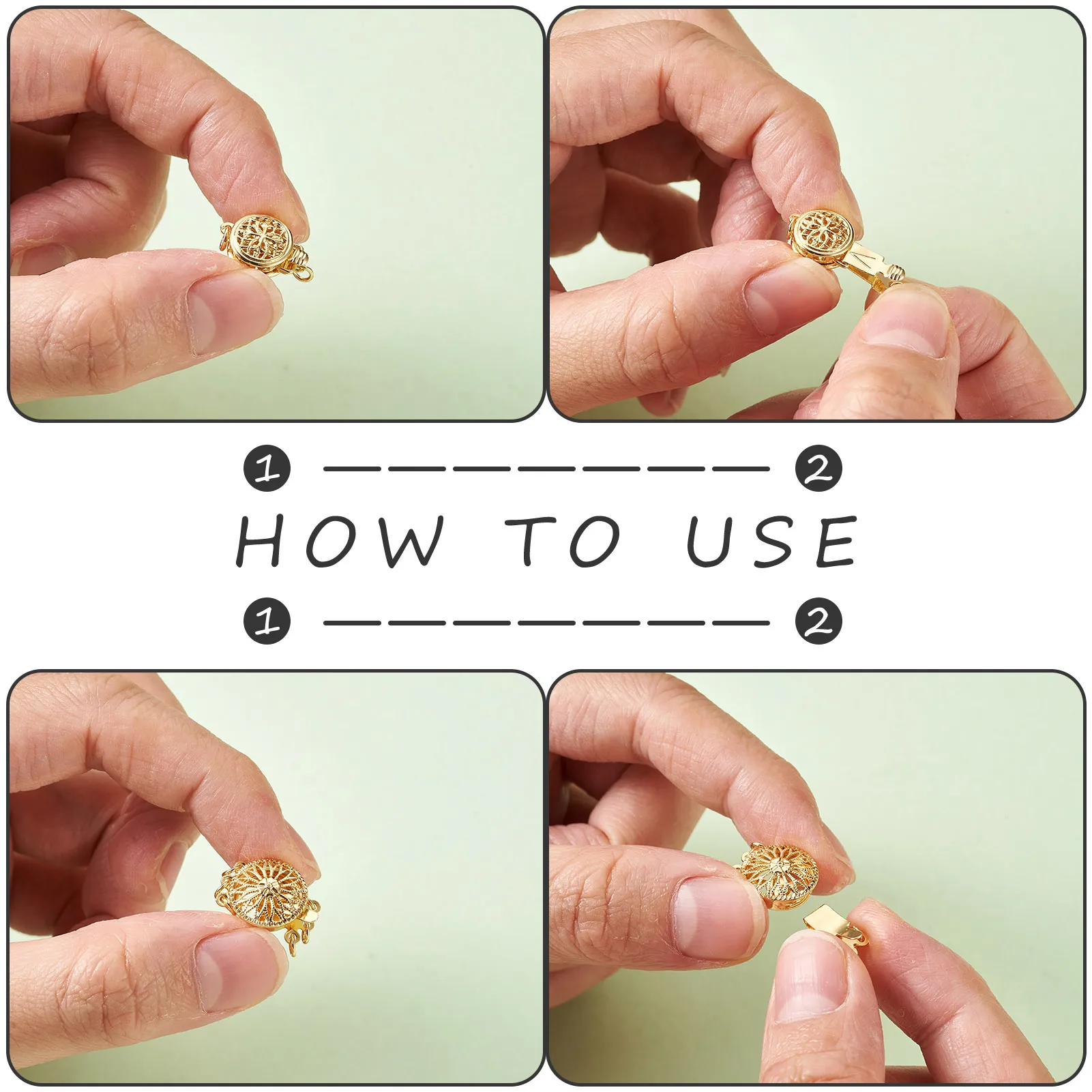 1 2

HOW TO USE

1 2