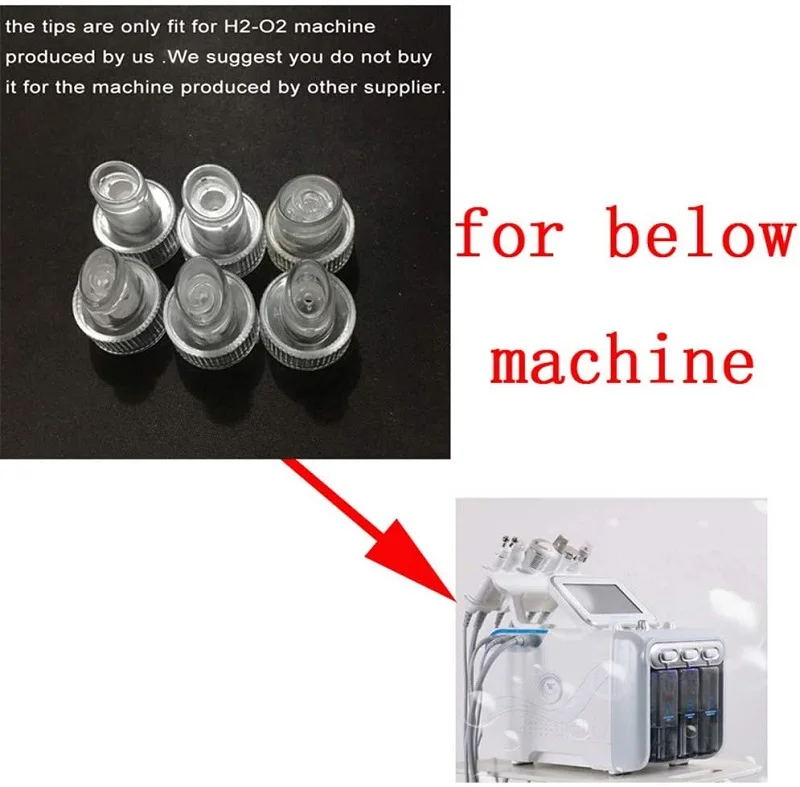 the tips are only fit for H2-O2 machine produced by us .We suggest you do not buy it for the machine produced by other supplier.

for below machine