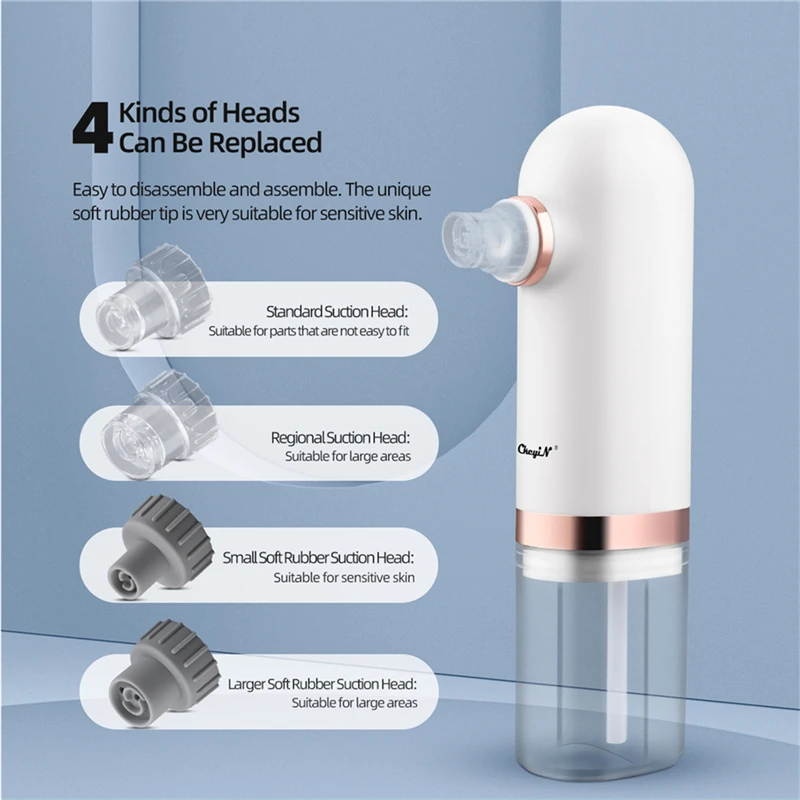 4 Kinds of Heads Can Be Replaced

Easy to disassemble and assemble. The unique soft rubber tip is very suitable for sensitive skin.

Standard Suction Head:
Suitable for parts that are not easy to fit

Regional Suction Head:
Suitable for large areas

Small Soft Rubber Suction Head:
Suitable for sensitive skin

Larger Soft Rubber Suction Head:
Suitable for large areas

CkeyiN®