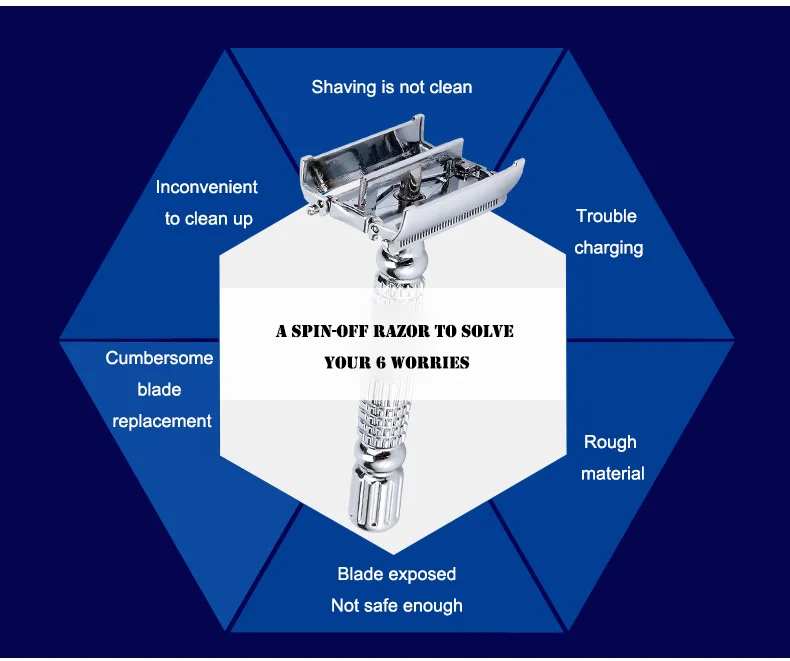 Shaving is not clean

Inconvenient to clean up

Trouble charging

A SPIN-OFF RAZOR TO SOLVE YOUR 6 WORRIES

Cumbersome blade replacement

Rough material

Blade exposed Not safe enough