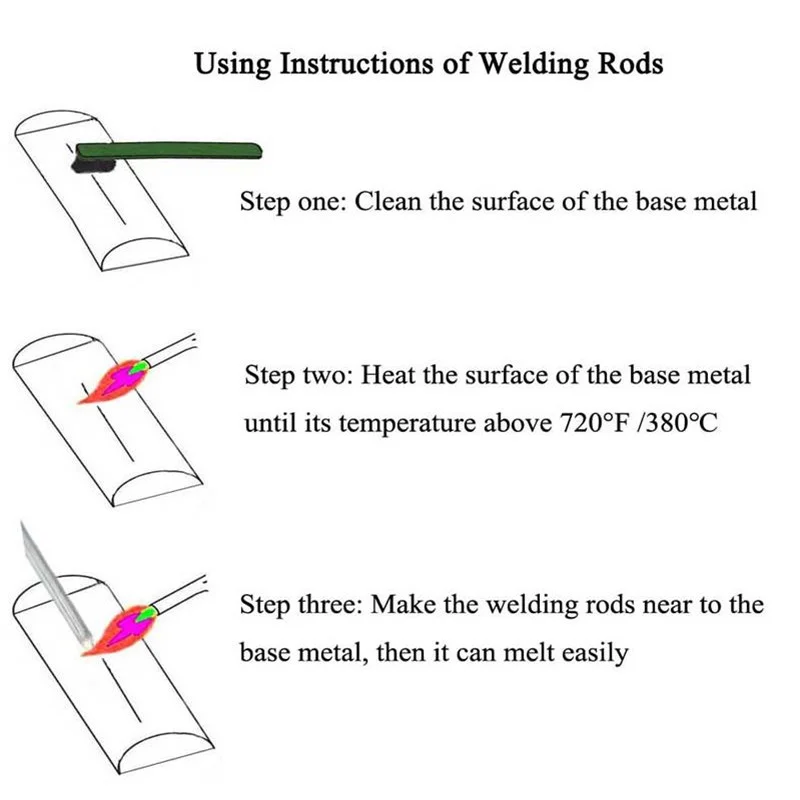 Using Instructions of Welding Rods

Step one: Clean the surface of the base metal

Step two: Heat the surface of the base metal until its temperature above 720°F /380°C

Step three: Make the welding rods near to the base metal, then it can melt easily