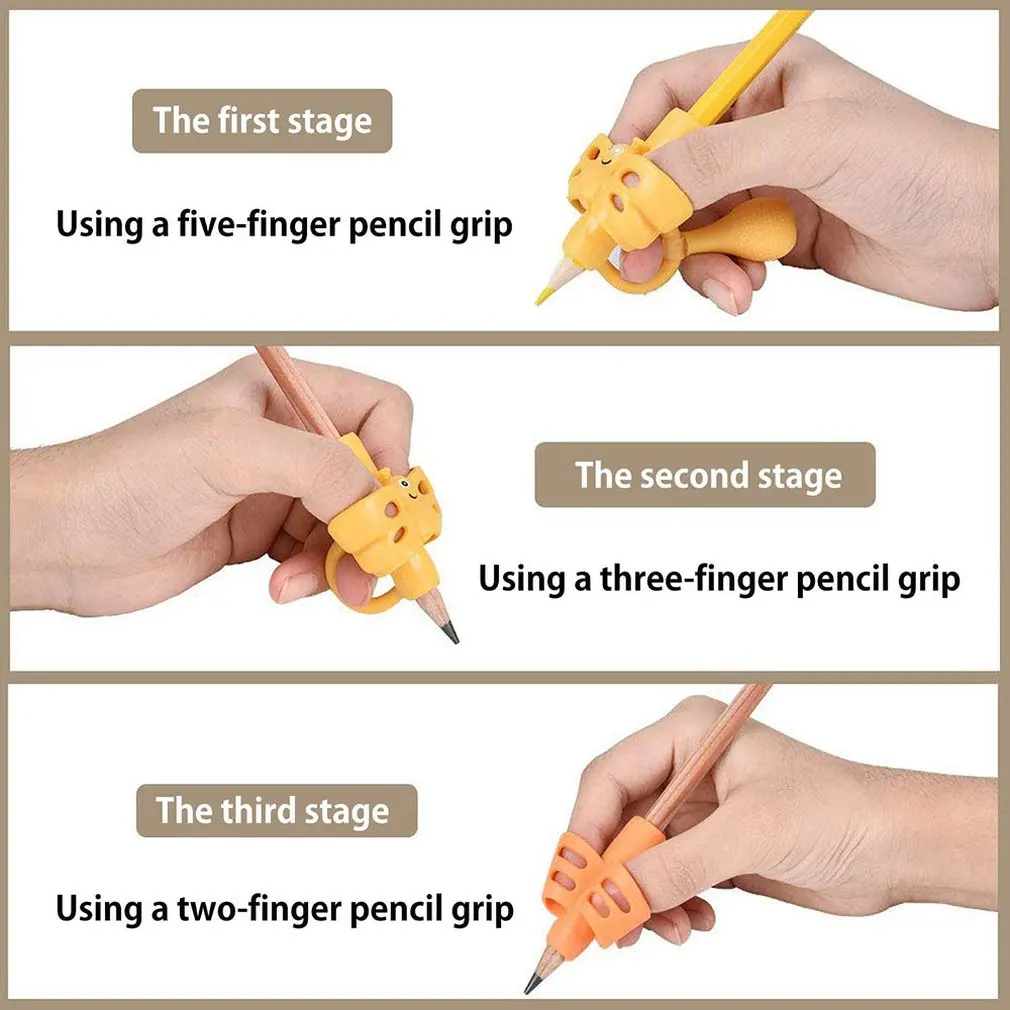 The first stage

Using a five-finger pencil grip

The second stage

Using a three-finger pencil grip

The third stage

Using a two-finger pencil grip