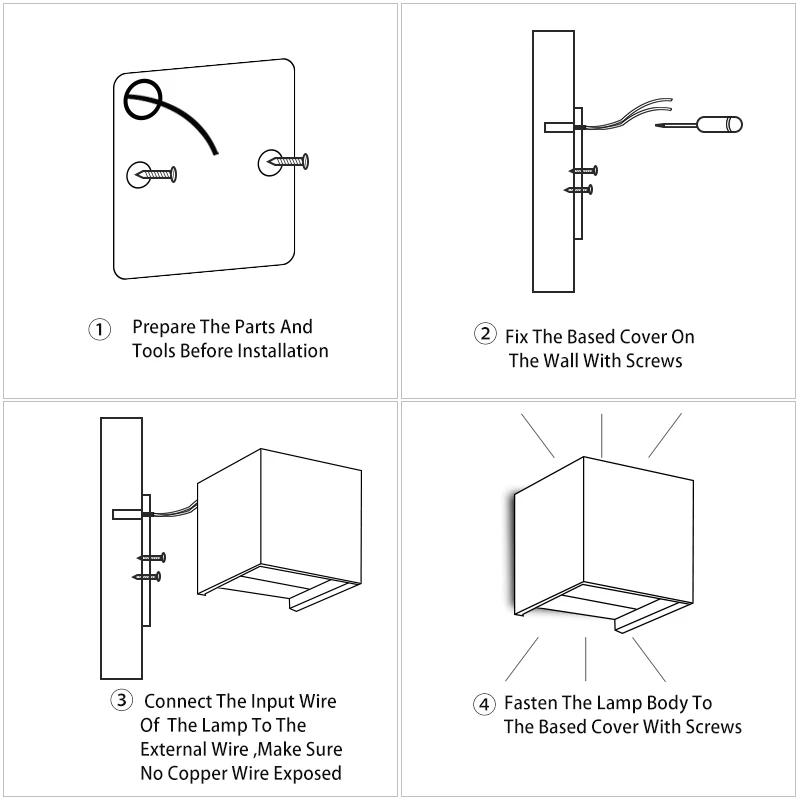 ① Prepare The Parts And Tools Before Installation

② Fix The Based Cover On The Wall With Screws

③ Connect The Input Wire Of The Lamp To The External Wire ,Make Sure No Copper Wire Exposed

④ Fasten The Lamp Body To The Based Cover With Screws