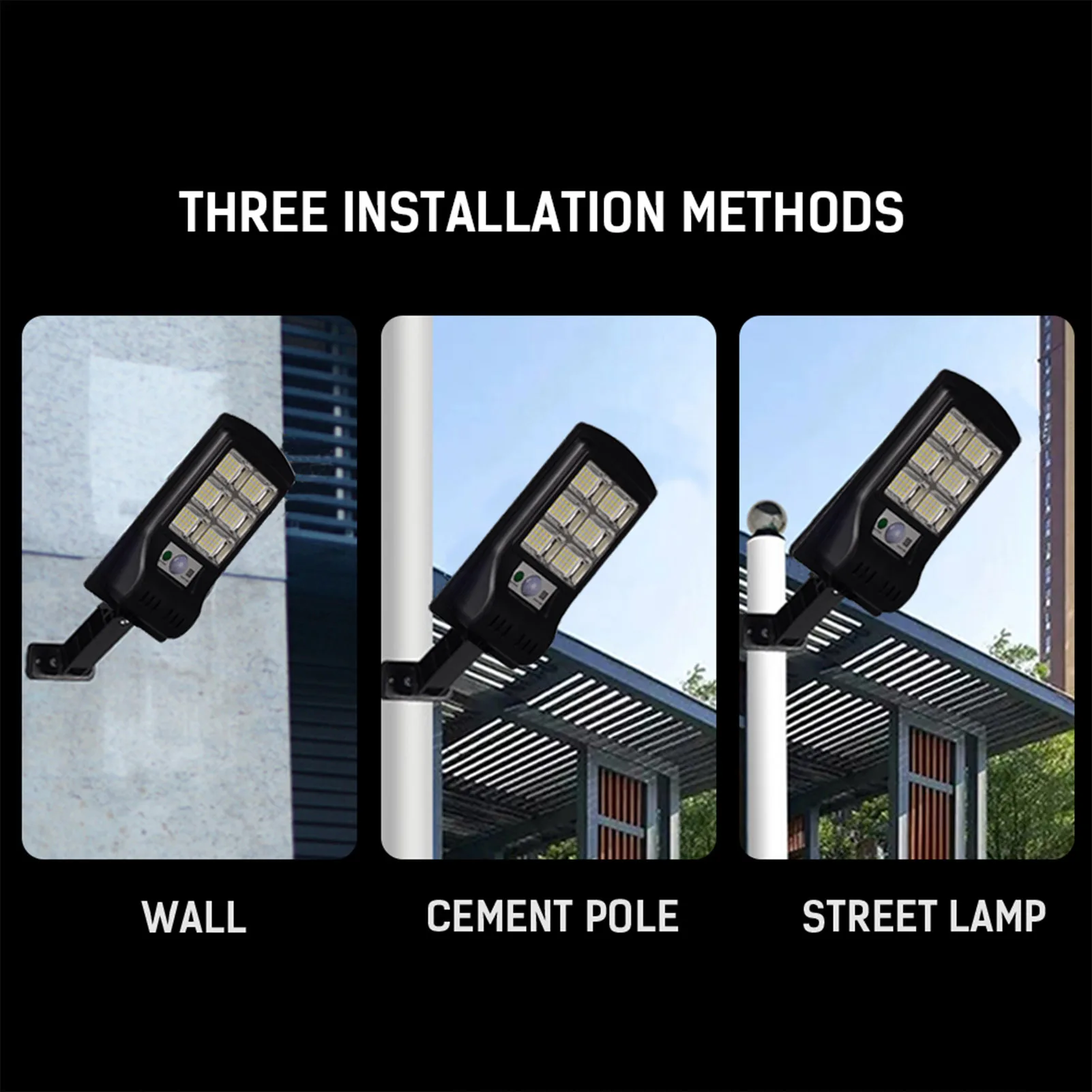 THREE INSTALLATION METHODS

WALL

CEMENT POLE

STREET LAMP