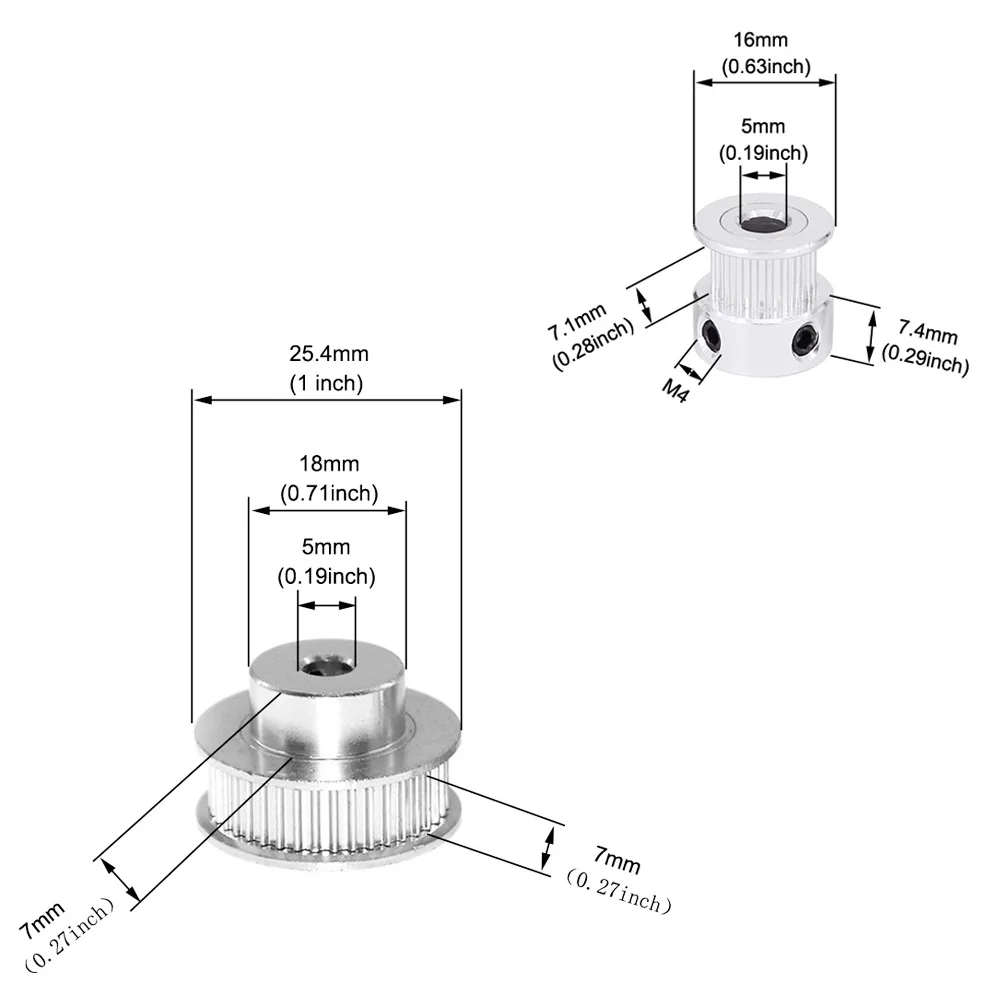 16mm
(0.63inch)

5mm
(0.19inch)

7.1mm
(0.28inch)

7.4mm
(0.29inch)

M4

25.4mm
(1 inch)

18mm
(0.71inch)

5mm
(0.19inch)

7mm
(0.27inch)

7mm
(0.27inch)