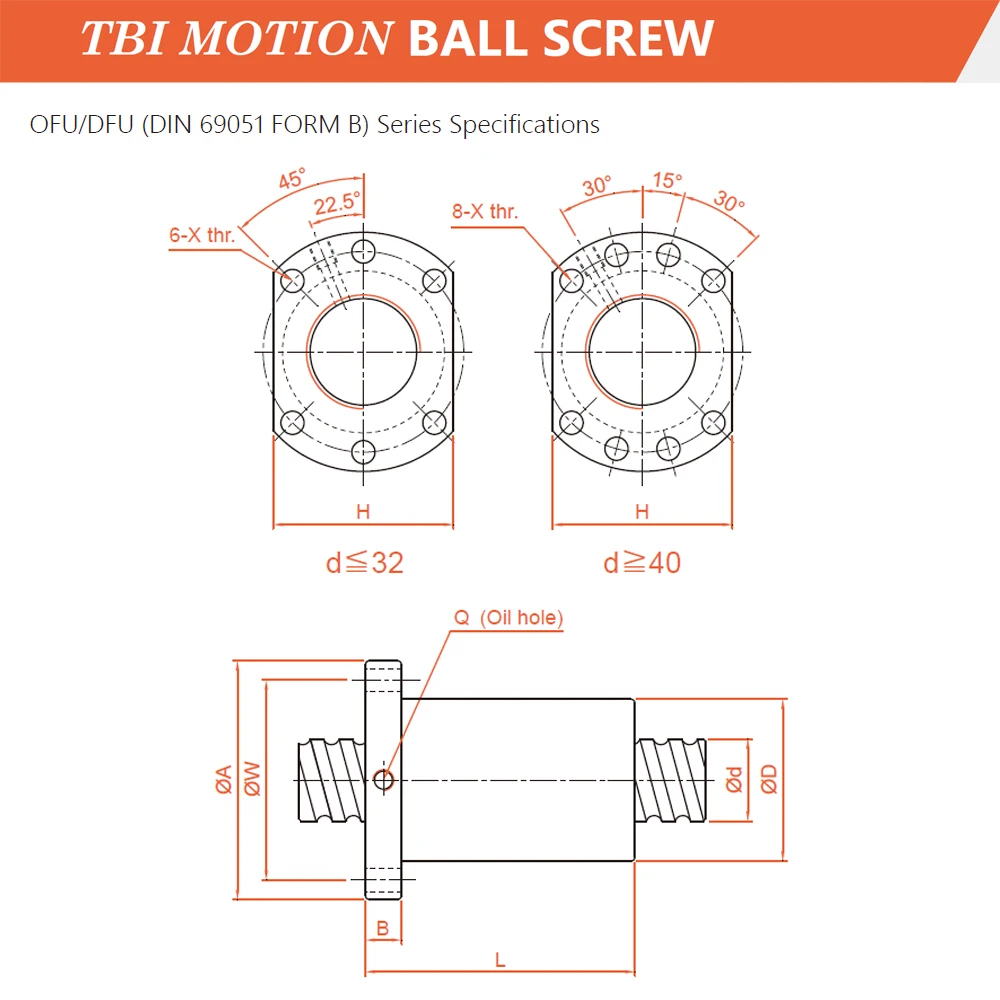 TBI MOTION BALL SCREW

OFU/DFU (DIN 69051 FORM B) Series Specifications

45°
22.5°
6-X thr.
H
d≦32

30°
15°
30°
8-X thr.
H
d≧40

Q (Oil hole)
ØA
ØW
Ød
ØD
B
L