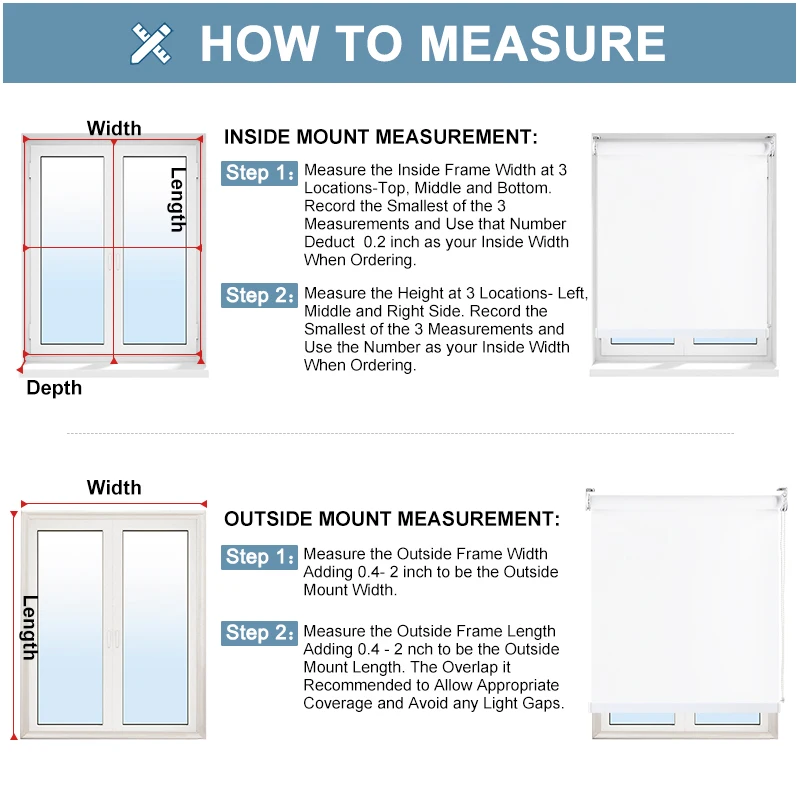 HOW TO MEASURE

Width

Length

Depth

INSIDE MOUNT MEASUREMENT:

Step 1: Measure the Inside Frame Width at 3 Locations-Top, Middle and Bottom. Record the Smallest of the 3 Measurements and Use that Number Deduct 0.2 inch as your Inside Width When Ordering.

Step 2: Measure the Height at 3 Locations- Left, Middle and Right Side. Record the Smallest of the 3 Measurements and Use the Number as your Inside Width When Ordering.

Width

Length

OUTSIDE MOUNT MEASUREMENT:

Step 1: Measure the Outside Frame Width Adding 0.4- 2 inch to be the Outside Mount Width.

Step 2: Measure the Outside Frame Length Adding 0.4 - 2 nch to be the Outside Mount Length. The Overlap it Recommended to Allow Appropriate Coverage and Avoid any Light Gaps.