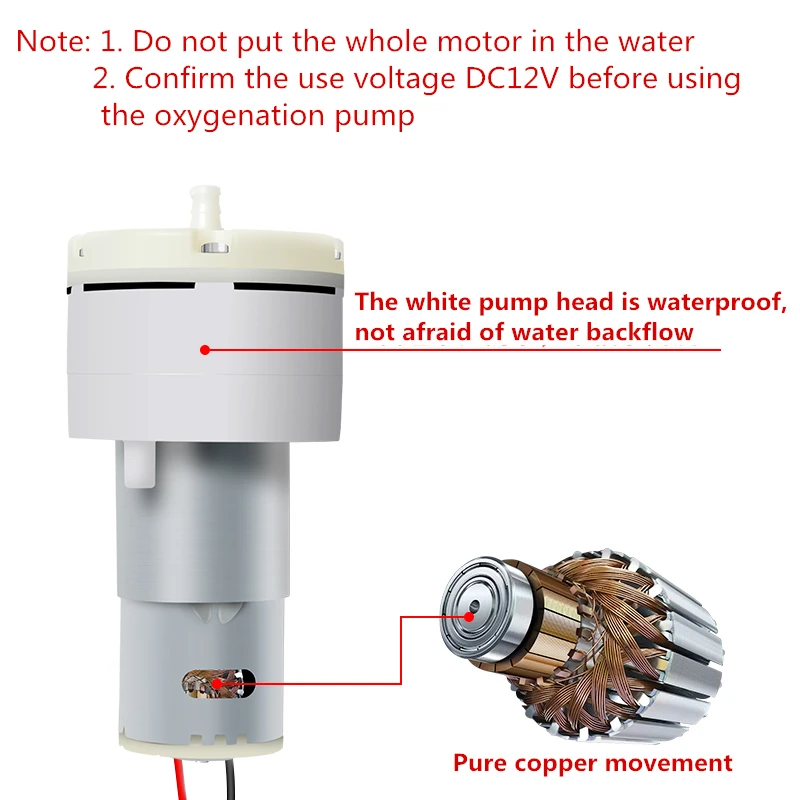 Note: 1. Do not put the whole motor in the water
2. Confirm the use voltage DC12V before using the oxygenation pump

The white pump head is waterproof, not afraid of water backflow

Pure copper movement