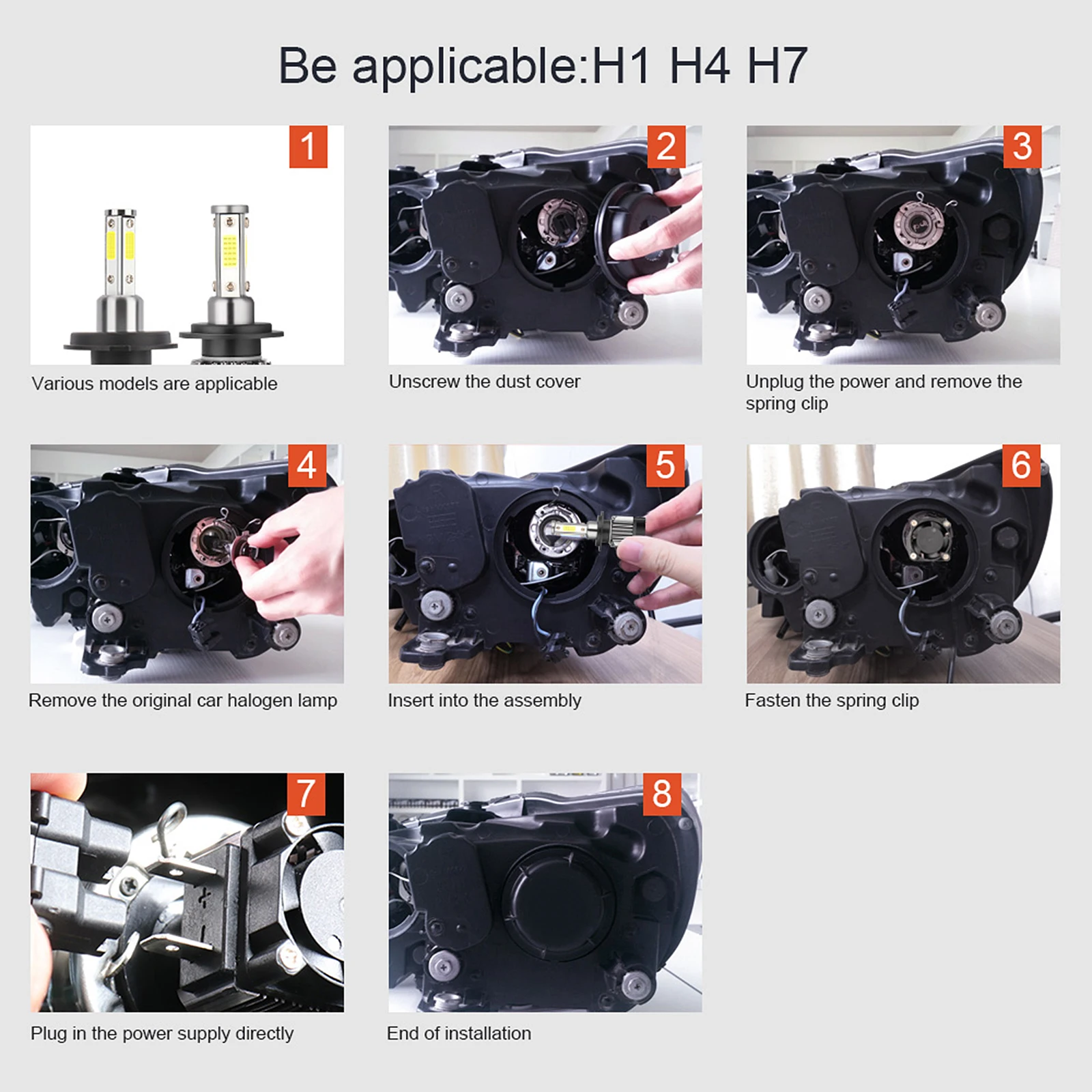 Be applicable:H1 H4 H7

1

Various models are applicable

2

Unscrew the dust cover

3

Unplug the power and remove the spring clip

4

Remove the original car halogen lamp

5

Insert into the assembly

6

Fasten the spring clip

7

Plug in the power supply directly

8

End of installation