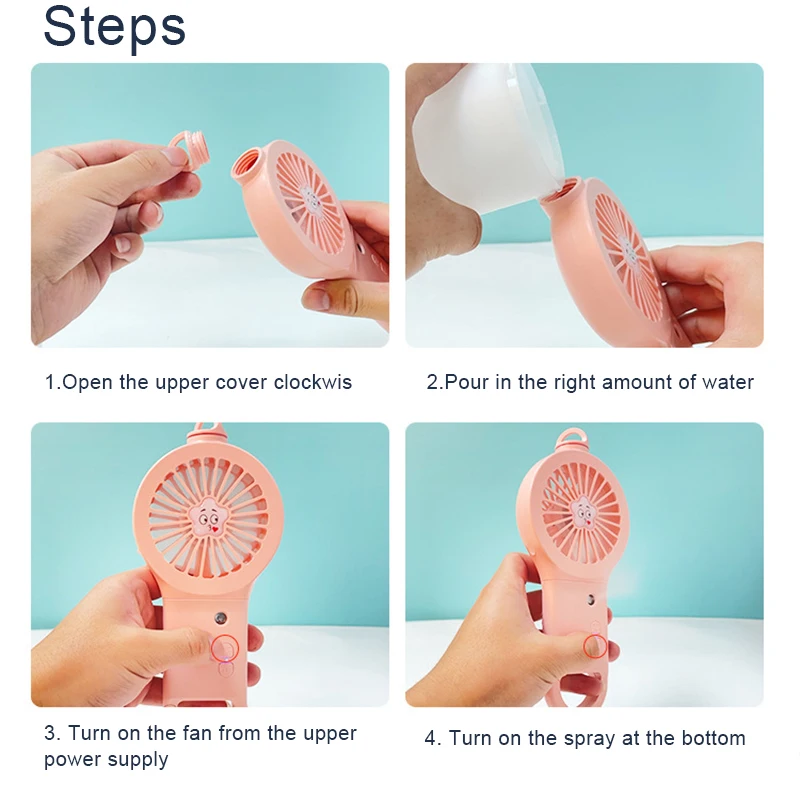 Steps

1.Open the upper cover clockwis

2.Pour in the right amount of water

3. Turn on the fan from the upper power supply

4. Turn on the spray at the bottom