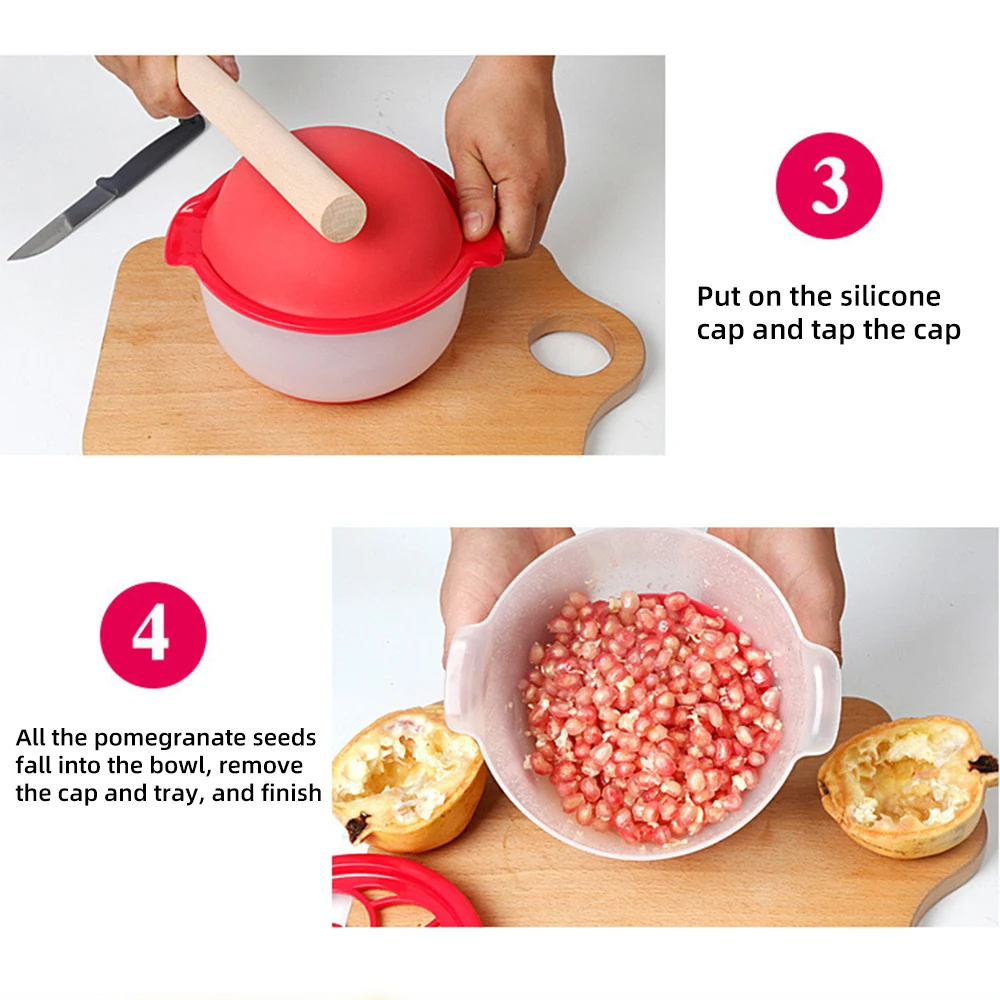 3

Put on the silicone cap and tap the cap

4

All the pomegranate seeds fall into the bowl, remove the cap and tray, and finish