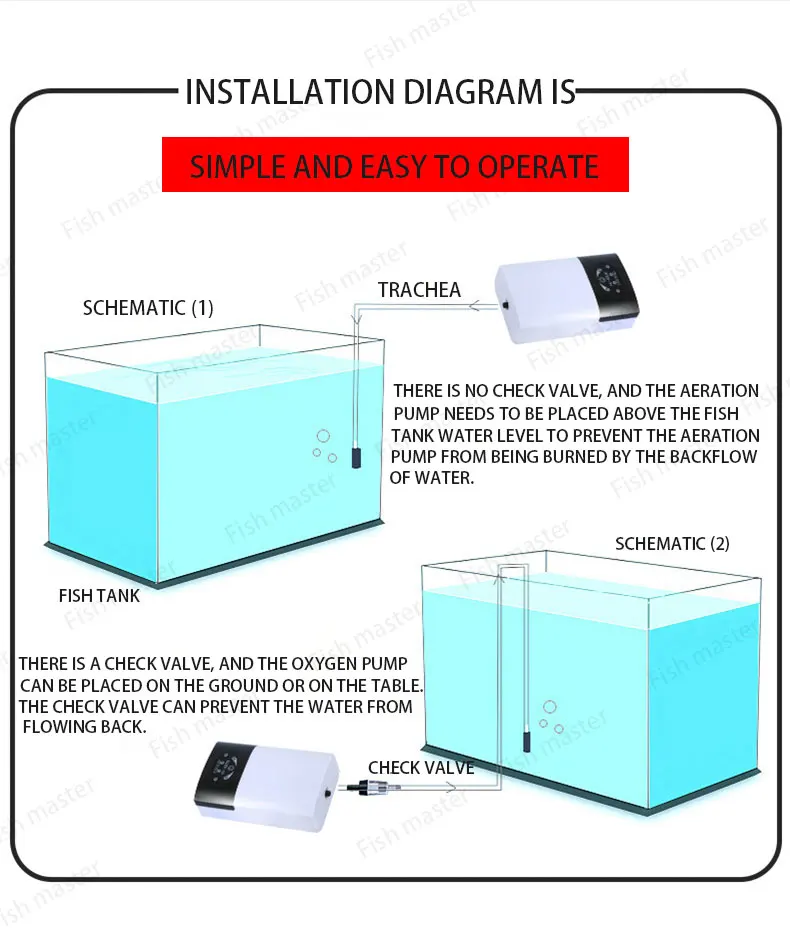 INSTALLATION DIAGRAM IS

SIMPLE AND EASY TO OPERATE

SCHEMATIC (1)

TRACHEA

THERE IS NO CHECK VALVE, AND THE AERATION PUMP NEEDS TO BE PLACED ABOVE THE FISH TANK WATER LEVEL TO PREVENT THE AERATION PUMP FROM BEING BURNED BY THE BACKFLOW OF WATER.

FISH TANK

SCHEMATIC (2)

THERE IS A CHECK VALVE, AND THE OXYGEN PUMP CAN BE PLACED ON THE GROUND OR ON THE TABLE. THE CHECK VALVE CAN PREVENT THE WATER FROM FLOWING BACK.

CHECK VALVE

Fish master