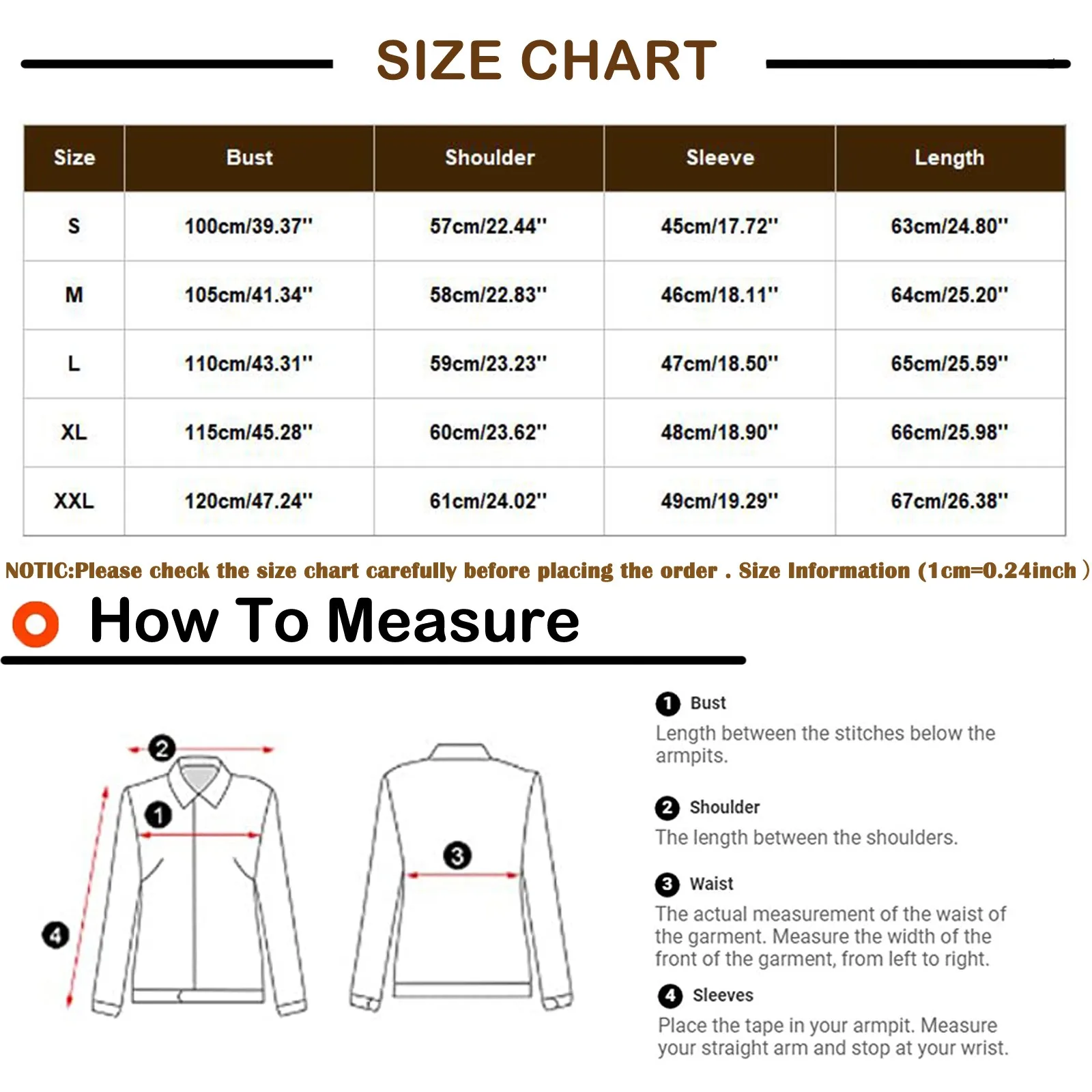 SIZE CHART

| Size | Bust | Shoulder | Sleeve | Length |
|---|---|---|---|---|
| S | 100cm/39.37'' | 57cm/22.44'' | 45cm/17.72'' | 63cm/24.80'' |
| M | 105cm/41.34'' | 58cm/22.83'' | 46cm/18.11'' | 64cm/25.20'' |
| L | 110cm/43.31'' | 59cm/23.23'' | 47cm/18.50'' | 65cm/25.59'' |
| XL | 115cm/45.28'' | 60cm/23.62'' | 48cm/18.90'' | 66cm/25.98'' |
| XXL | 120cm/47.24'' | 61cm/24.02'' | 49cm/19.29'' | 67cm/26.38'' |

NOTIC:Please check the size chart carefully before placing the order . Size Information (1cm=0.24inch )

How To Measure

2
1
3
4

1 Bust
Length between the stitches below the armpits.

2 Shoulder
The length between the shoulders.

3 Waist
The actual measurement of the waist of the garment. Measure the width of the front of the garment, from left to right.

4 Sleeves
Place the tape in your armpit. Measure your straight arm and stop at your wrist.