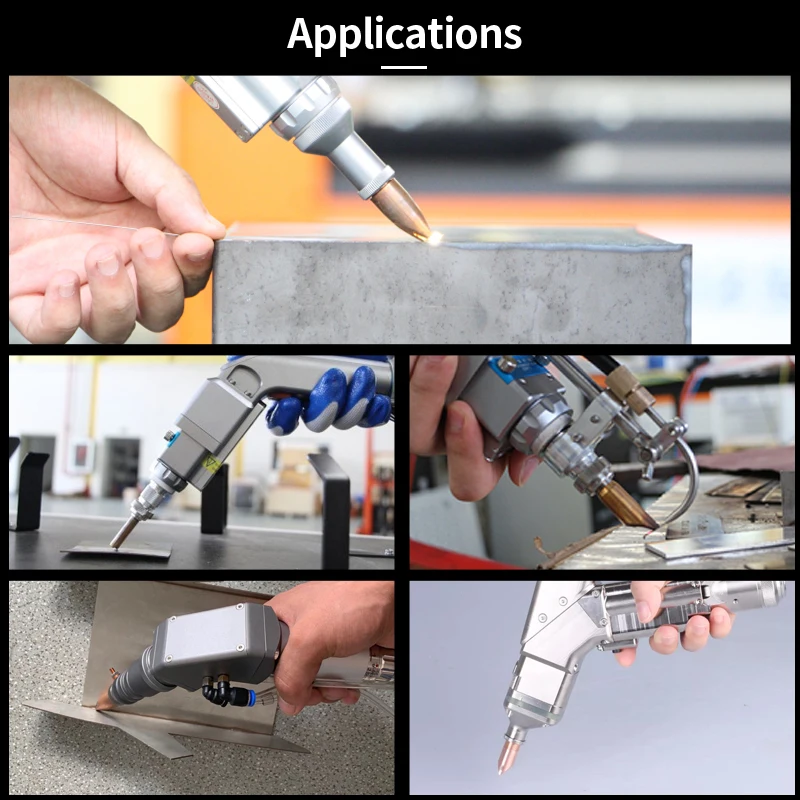 Applications