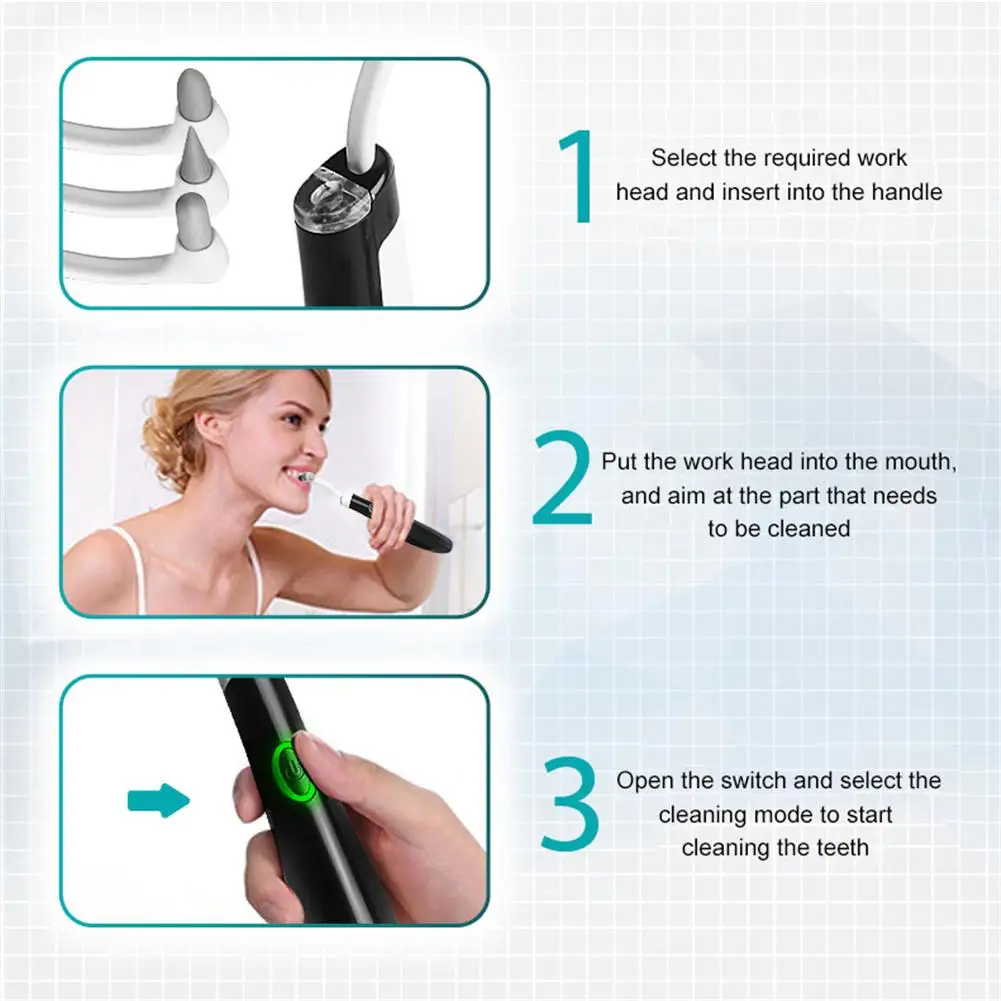 1 Select the required work head and insert into the handle

2 Put the work head into the mouth, and aim at the part that needs to be cleaned

3 Open the switch and select the cleaning mode to start cleaning the teeth