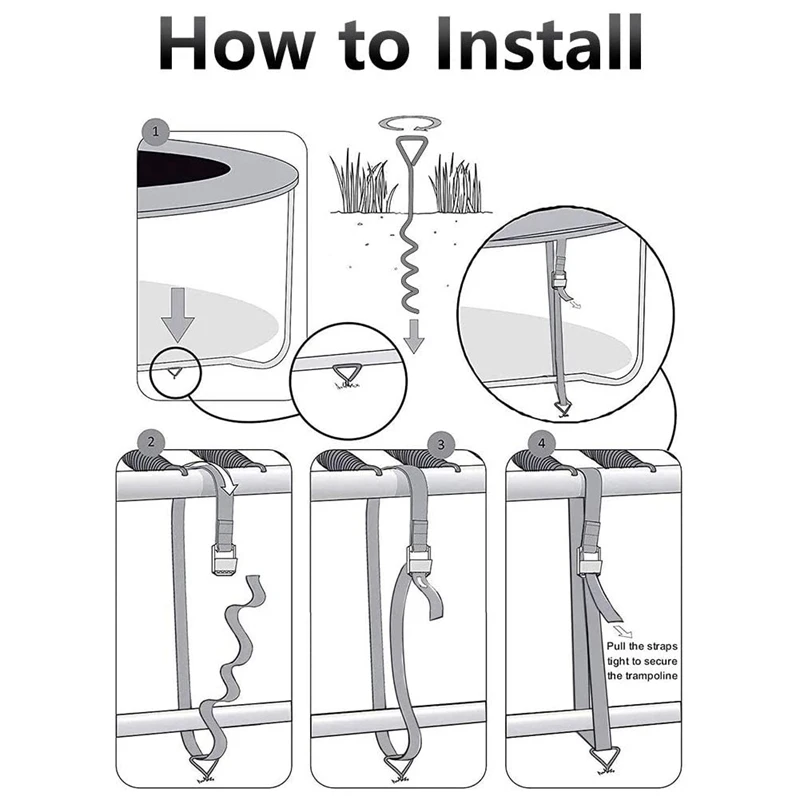 How to Install

1

2

3

4

Pull the straps tight to secure the trampoline