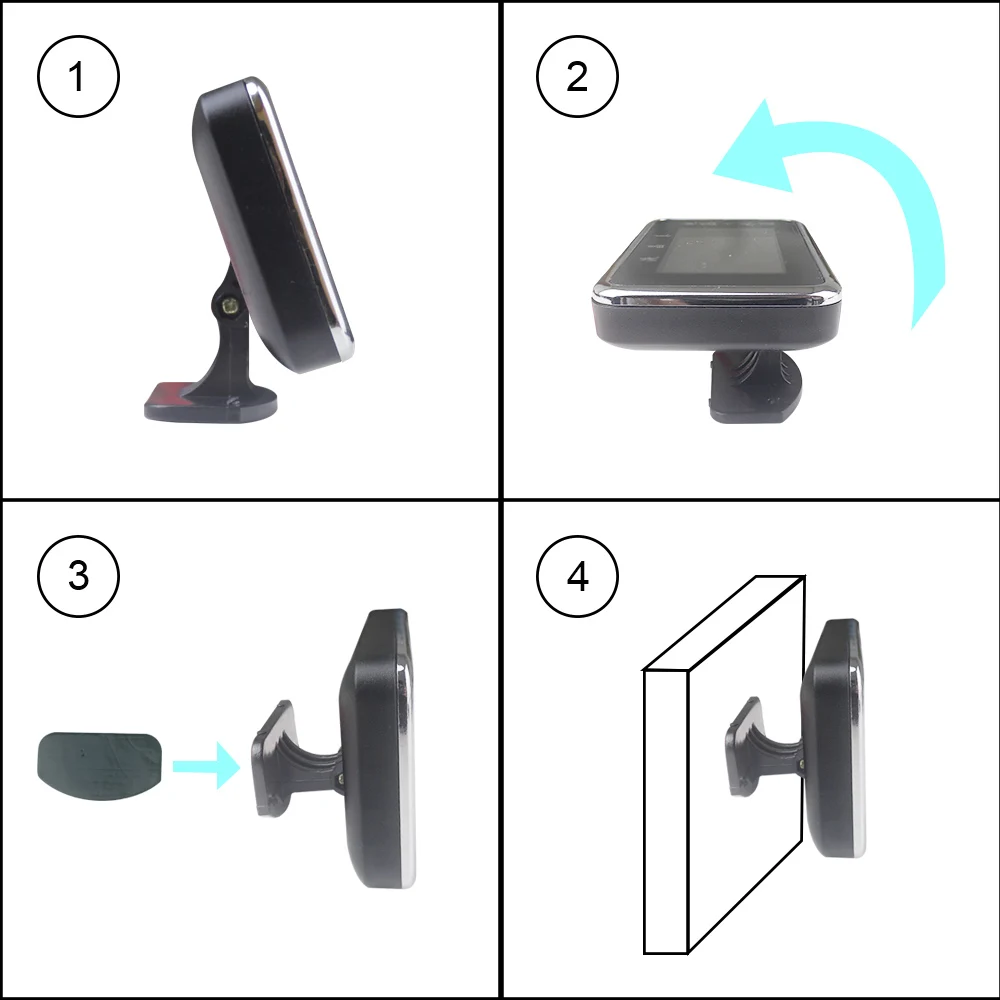 1

2

3

4