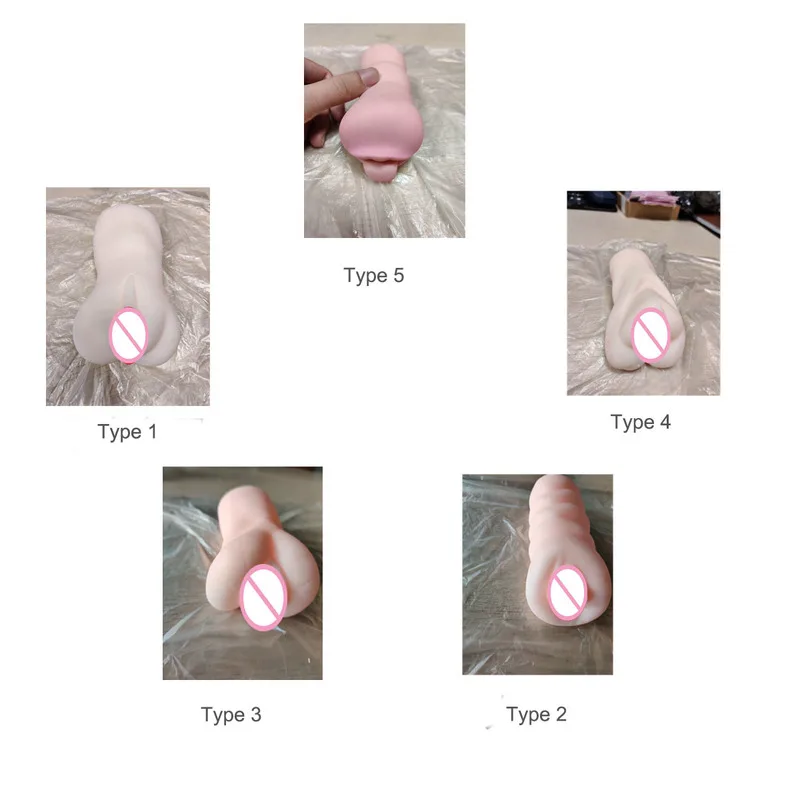 Type 5

Type 1

Type 4

Type 3

Type 2