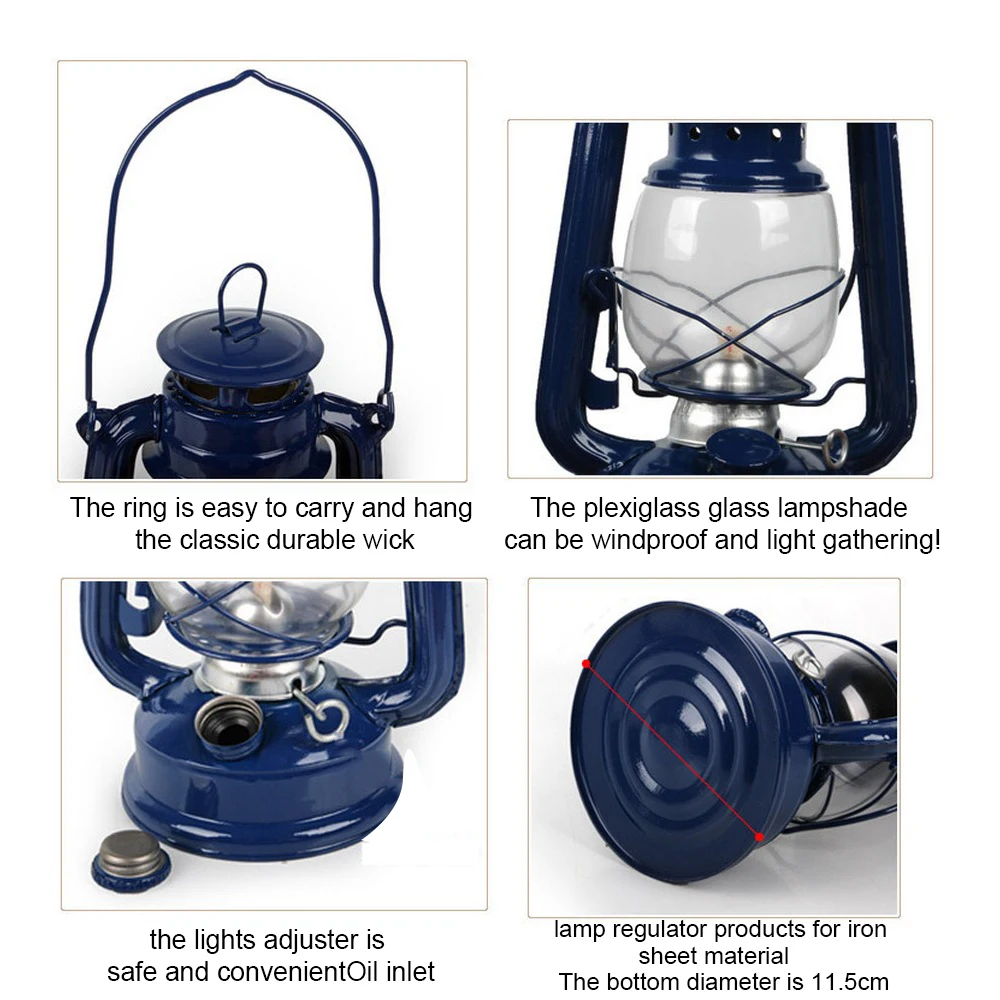 The ring is easy to carry and hang the classic durable wick

The plexiglass glass lampshade can be windproof and light gathering!

the lights adjuster is safe and convenientOil inlet

lamp regulator products for iron sheet material
The bottom diameter is 11.5cm