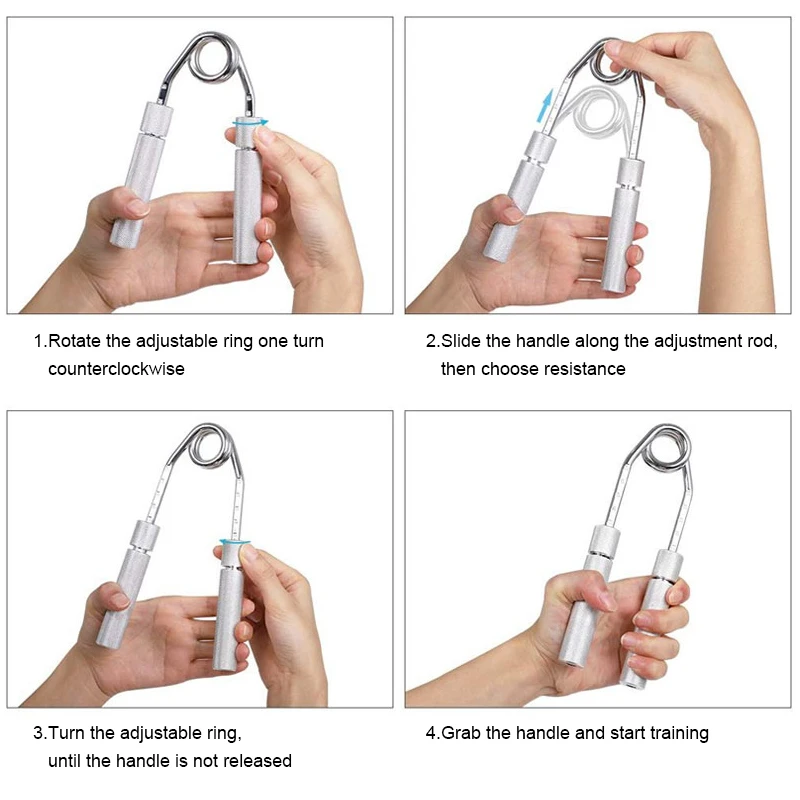 1.Rotate the adjustable ring one turn counterclockwise

2.Slide the handle along the adjustment rod, then choose resistance

3.Turn the adjustable ring, until the handle is not released

4.Grab the handle and start training