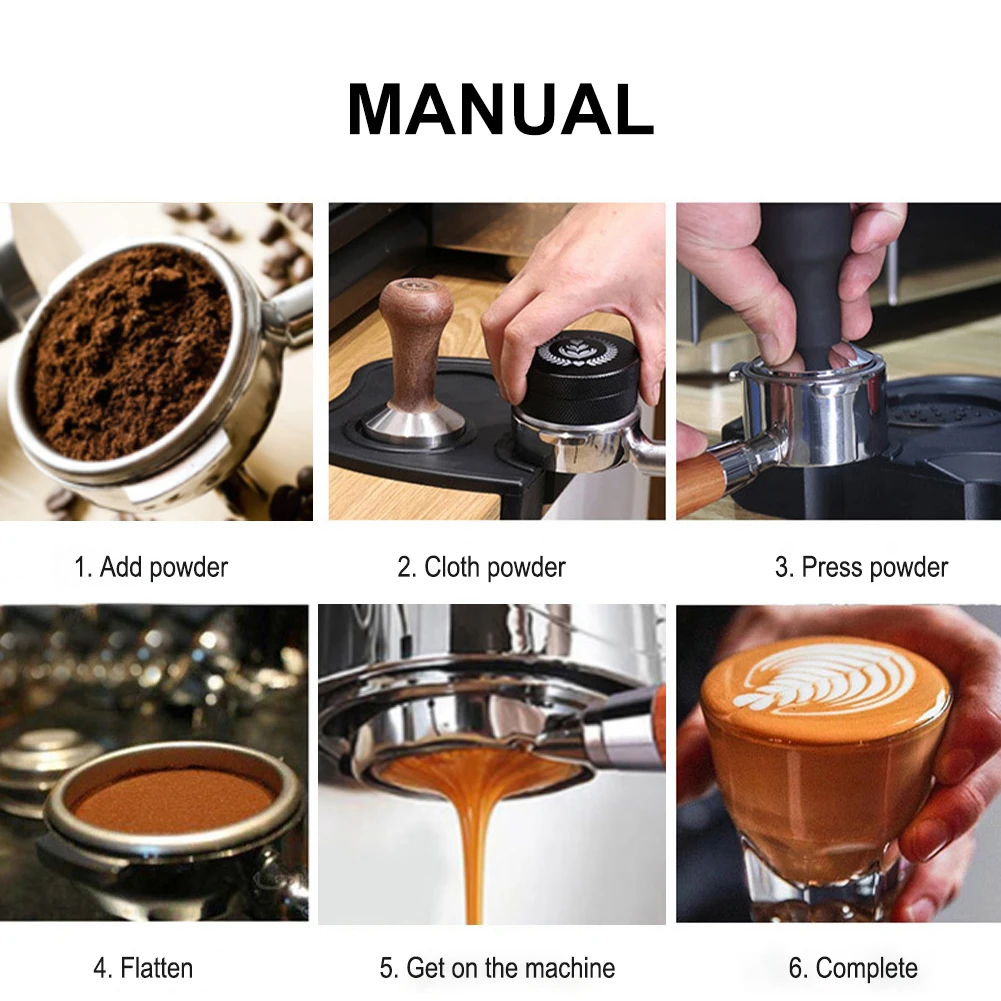 MANUAL

1. Add powder

2. Cloth powder

3. Press powder

4. Flatten

5. Get on the machine

6. Complete