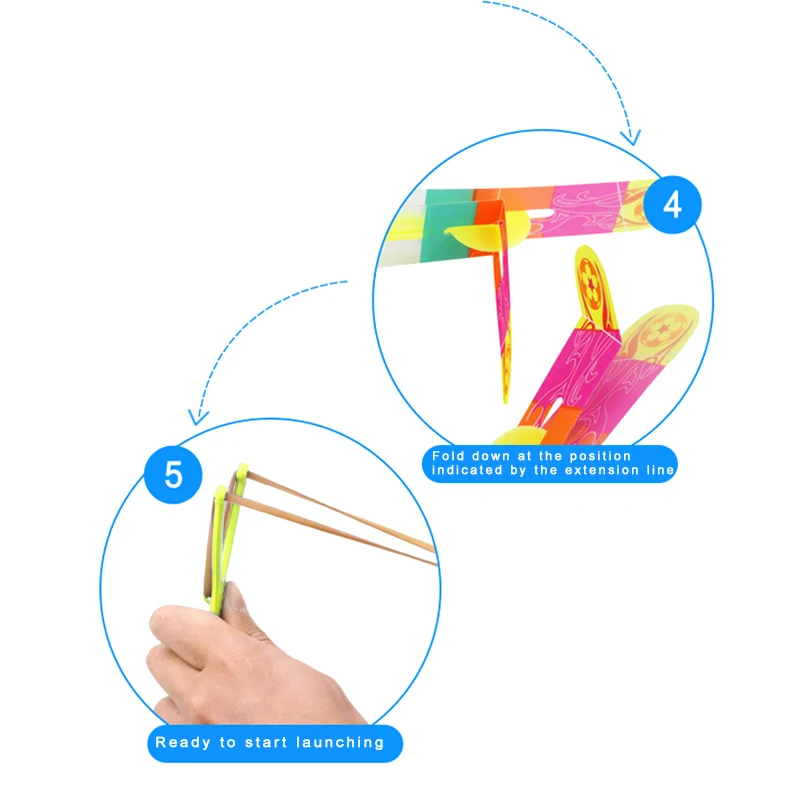 4

Fold down at the position indicated by the extension line

5

Ready to start launching