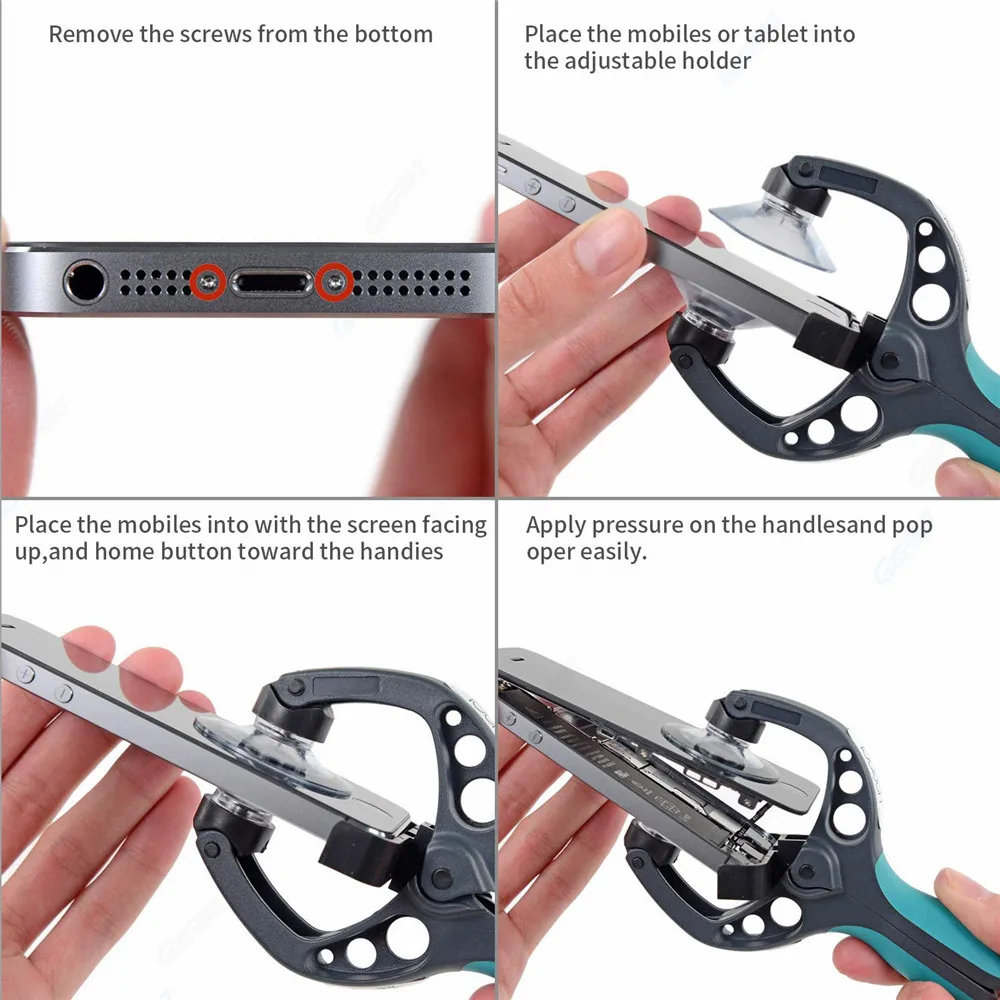 Remove the screws from the bottom

Place the mobiles or tablet into the adjustable holder

Place the mobiles into with the screen facing up,and home button toward the handies

Apply pressure on the handlesand pop oper easily.