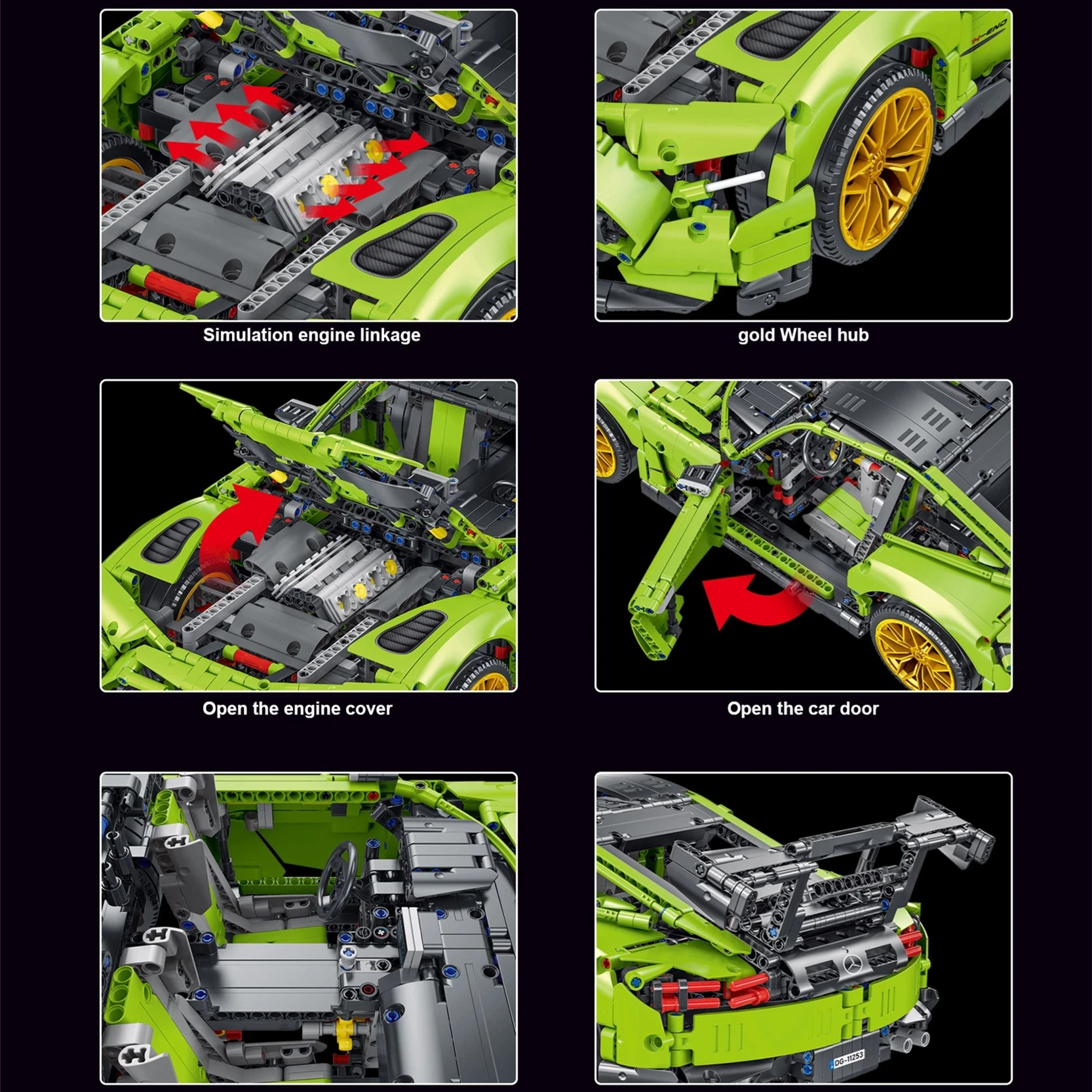 Simulation engine linkage

gold Wheel hub

Open the engine cover

Open the car door

DG-11253