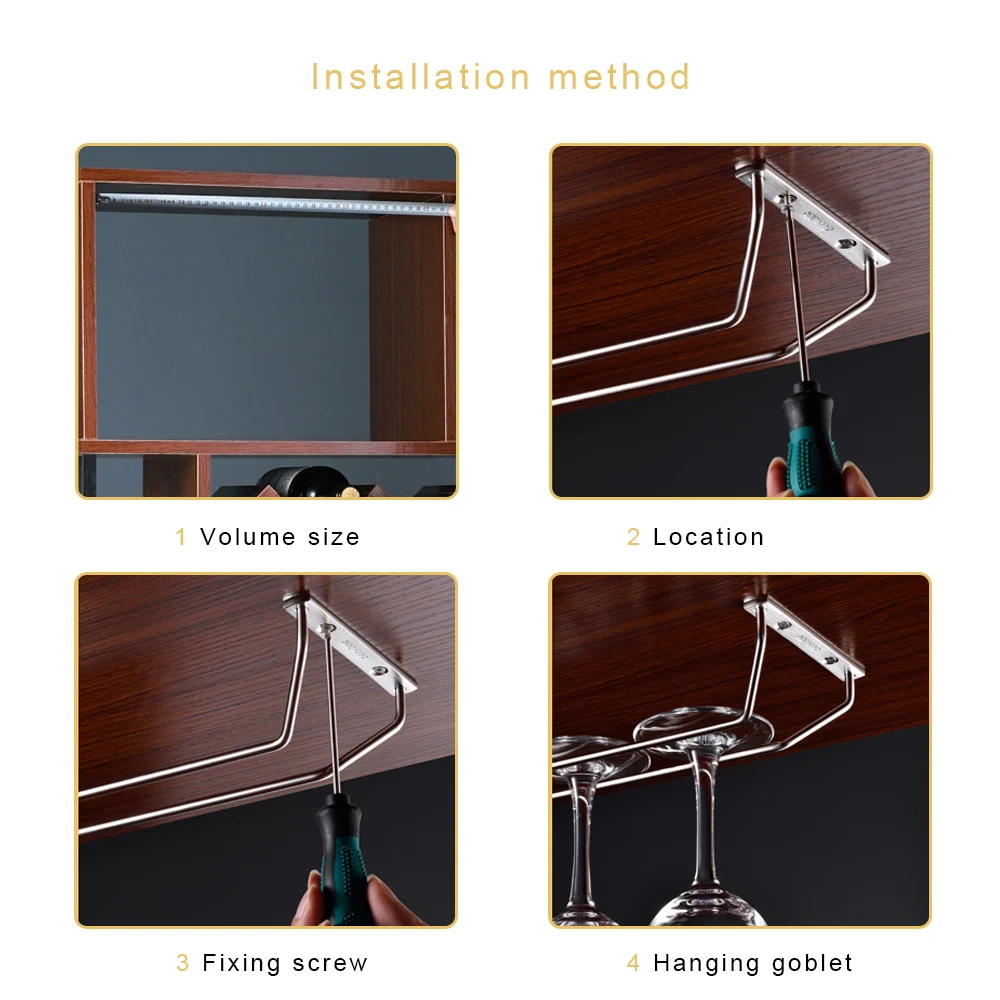 Installation method

1 Volume size

2 Location

3 Fixing screw

4 Hanging goblet