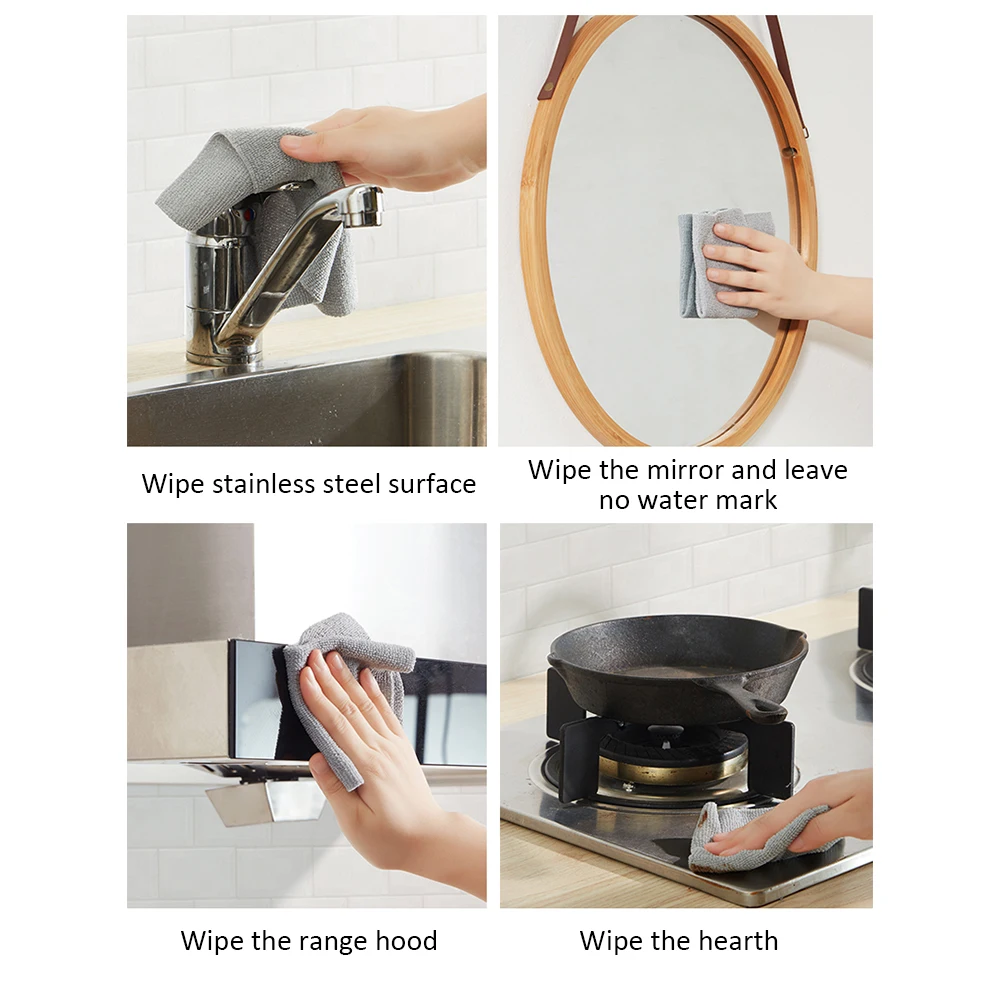 Wipe stainless steel surface

Wipe the mirror and leave no water mark

Wipe the range hood

Wipe the hearth