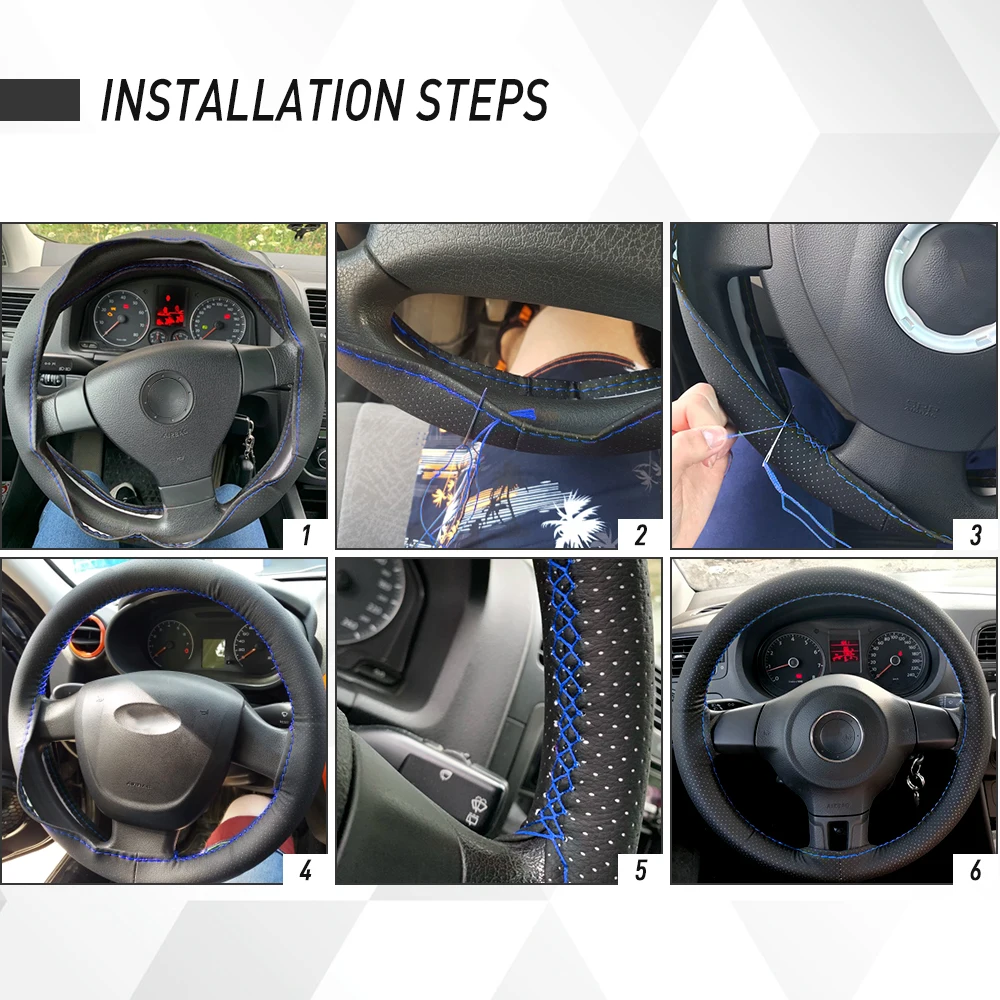 INSTALLATION STEPS

1

2

3

4

5

6