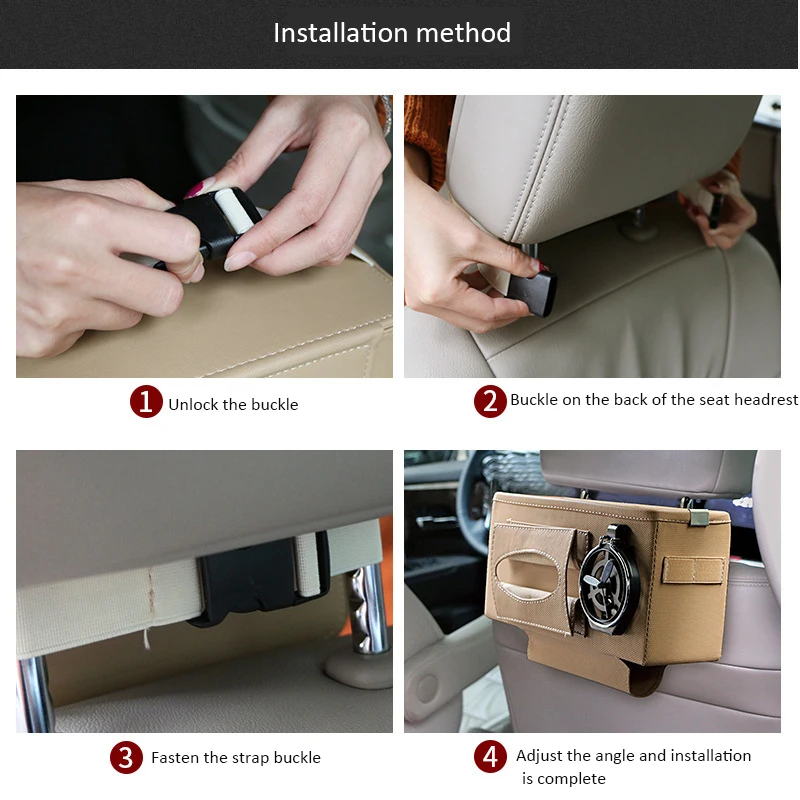 Installation method

1 Unlock the buckle

2 Buckle on the back of the seat headrest

3 Fasten the strap buckle

4 Adjust the angle and installation is complete