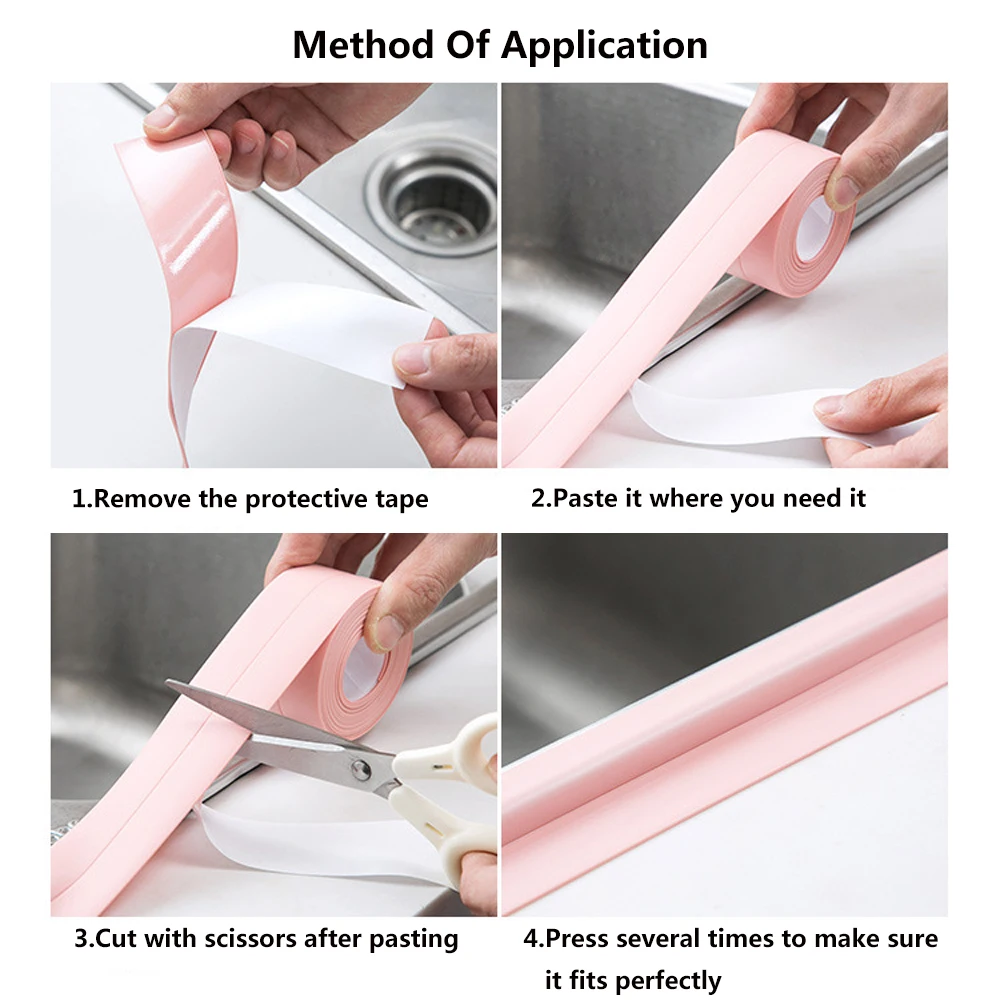 Method Of Application

1.Remove the protective tape

2.Paste it where you need it

3.Cut with scissors after pasting

4.Press several times to make sure it fits perfectly