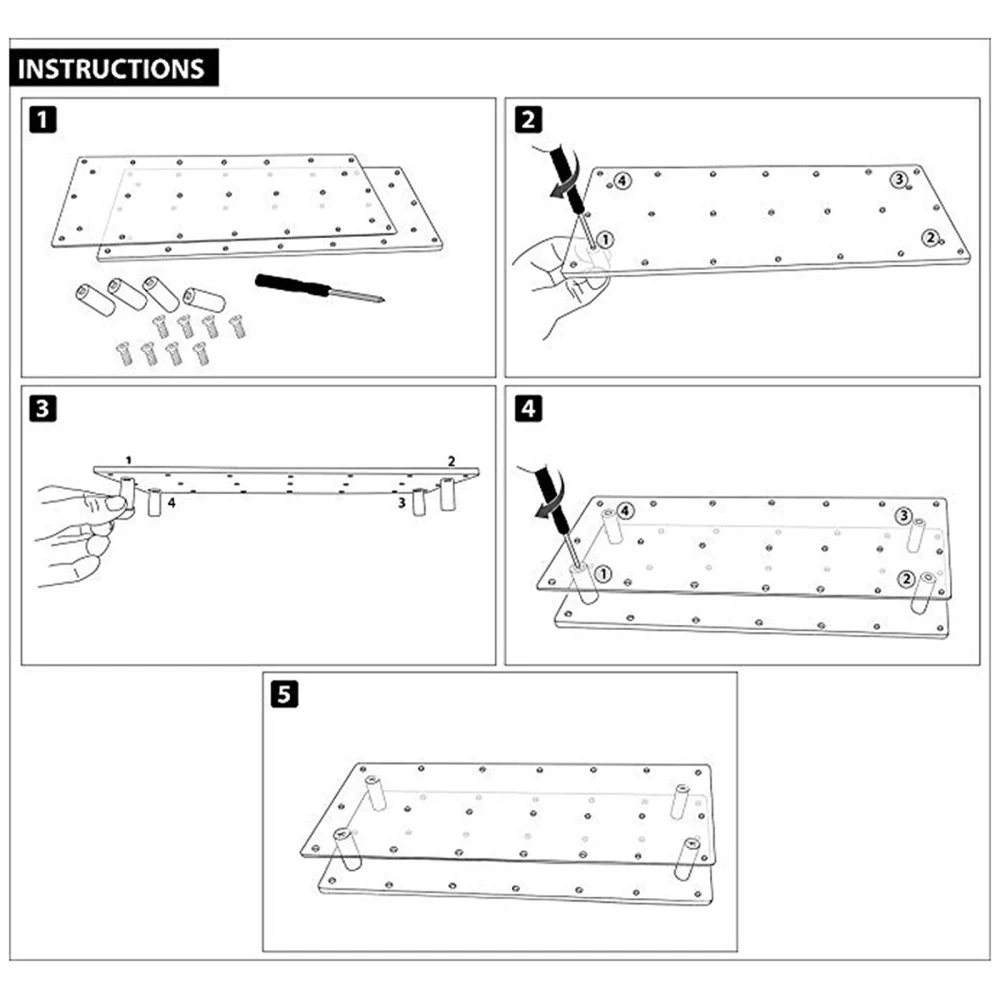 INSTRUCTIONS

1

2

4 3 1 2

3

1 2 4 3

4

4 3 1 2

5