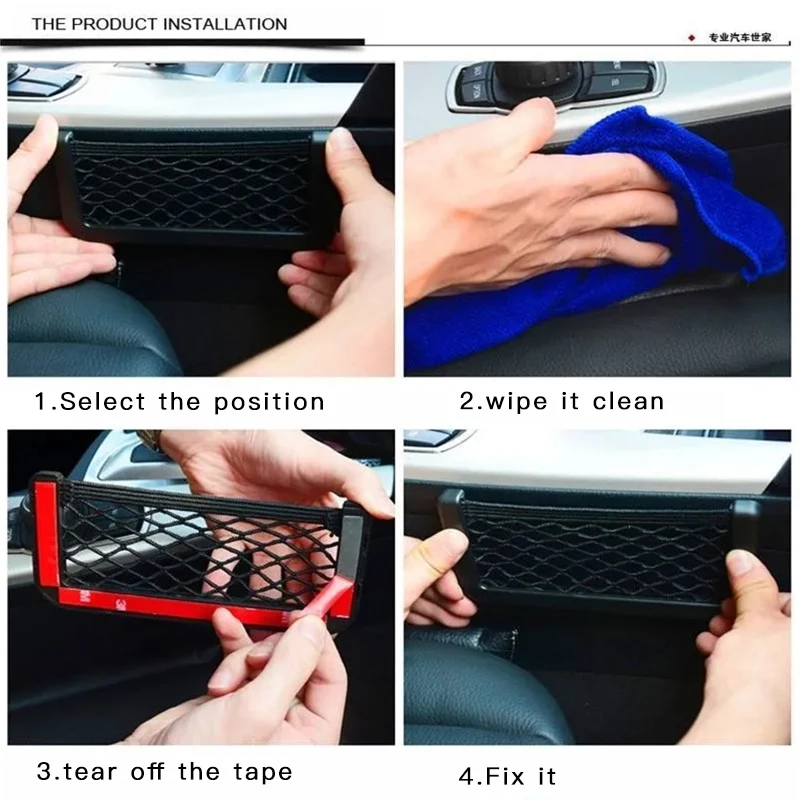 THE PRODUCT INSTALLATION

专业汽车世家

1.Select the position

2.wipe it clean

3.tear off the tape

4.Fix it