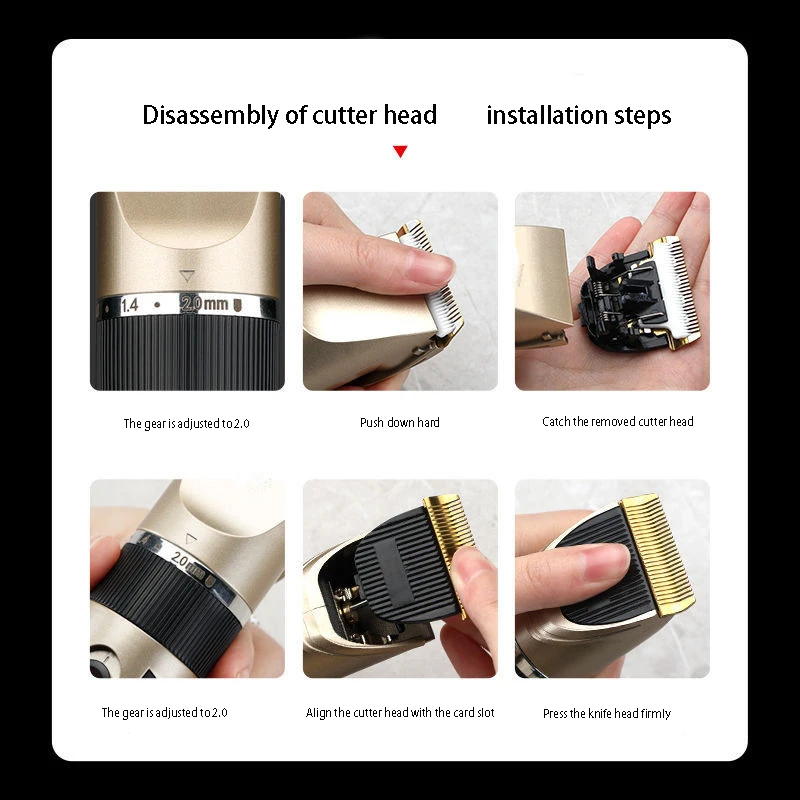 Disassembly of cutter head installation steps

1.4 • 2.0mm

The gear is adjusted to 2.0

Push down hard

Catch the removed cutter head

2.0mm

The gear is adjusted to 2.0

Align the cutter head with the card slot

Press the knife head firmly