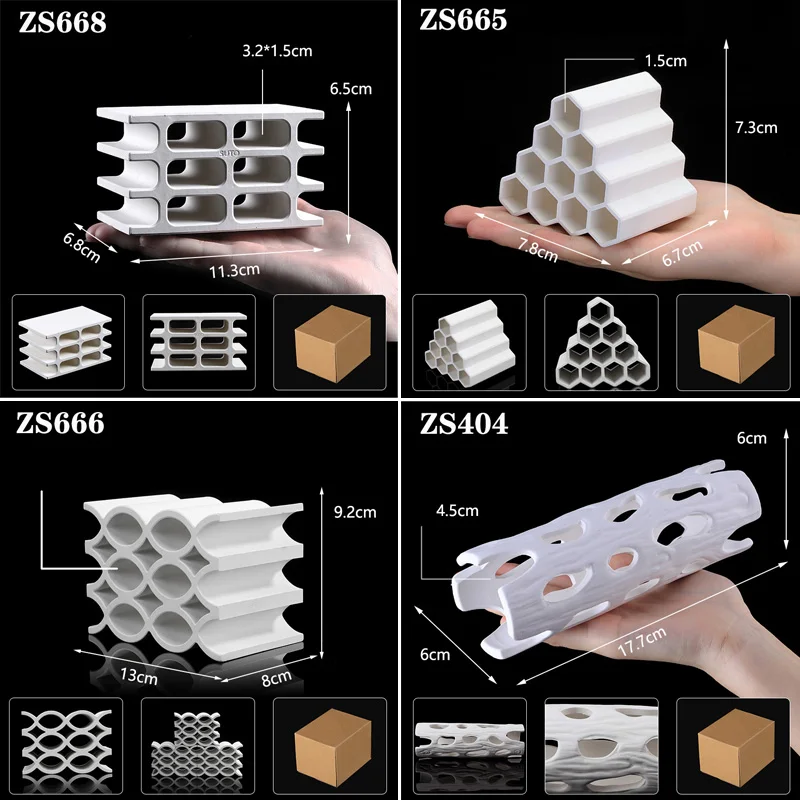 ZS668

3.2*1.5cm

6.5cm

SUTO

6.8cm

11.3cm

ZS665

1.5cm

7.3cm

7.8cm

6.7cm

ZS666

9.2cm

13cm

8cm

ZS404

6cm

4.5cm

6cm

17.7cm