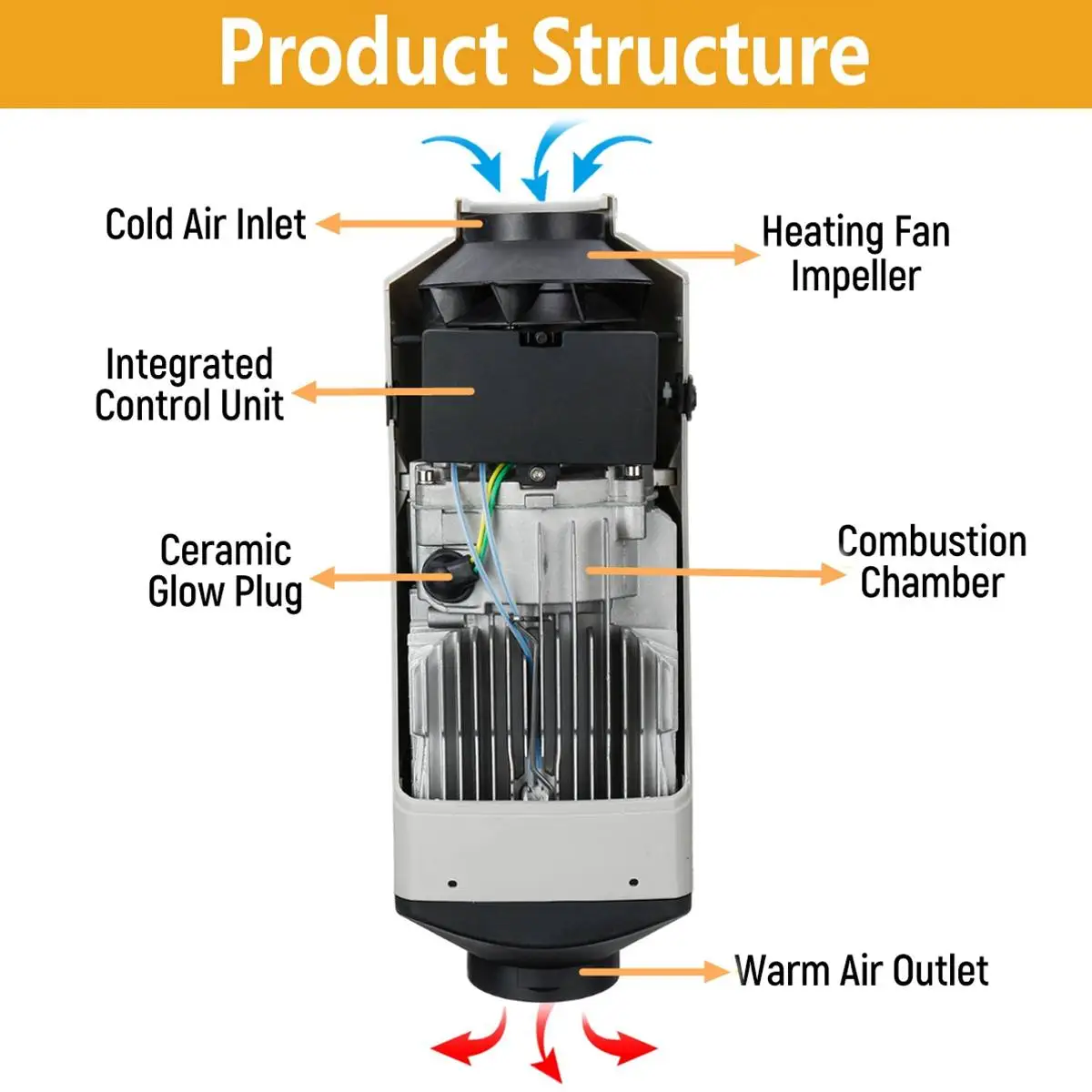 Product Structure

Cold Air Inlet

Heating Fan Impeller

Integrated Control Unit

Ceramic Glow Plug

Combustion Chamber

Warm Air Outlet