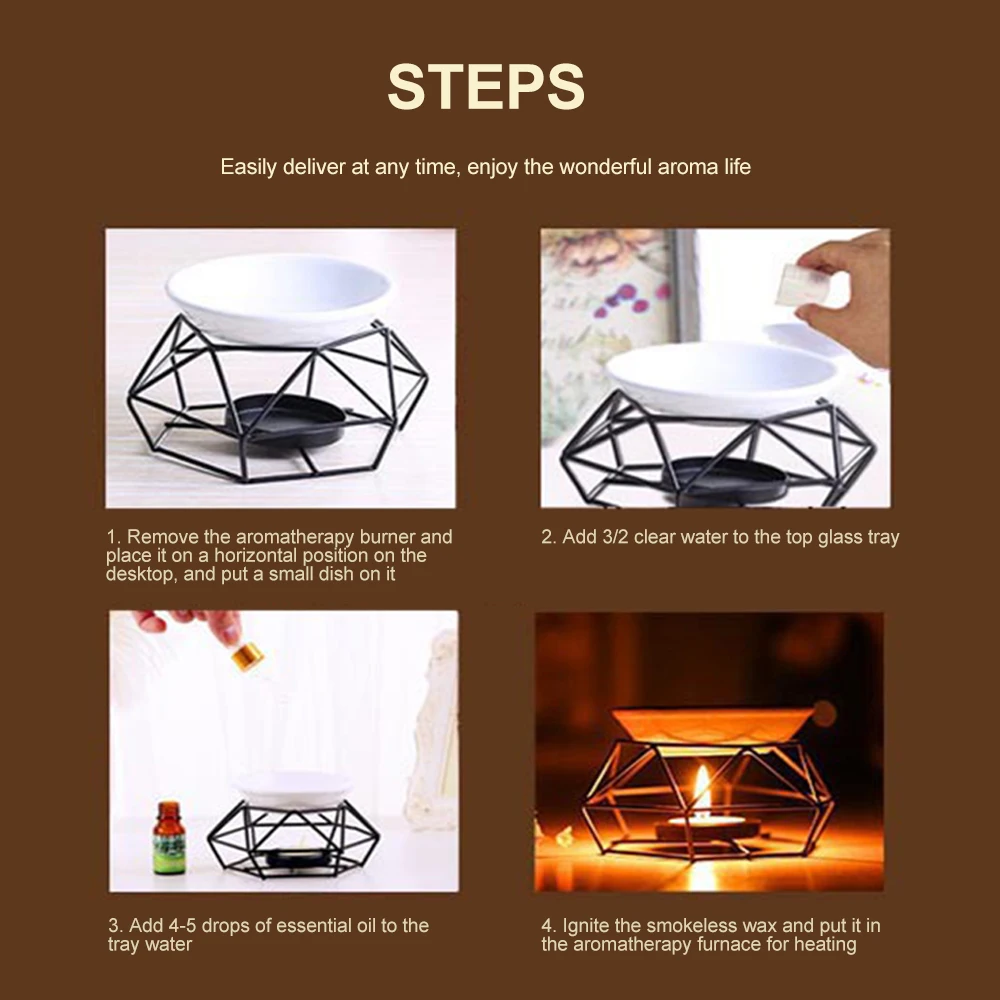 STEPS

Easily deliver at any time, enjoy the wonderful aroma life

1. Remove the aromatherapy burner and place it on a horizontal position on the desktop, and put a small dish on it

2. Add 3/2 clear water to the top glass tray

3. Add 4-5 drops of essential oil to the tray water

4. Ignite the smokeless wax and put it in the aromatherapy furnace for heating