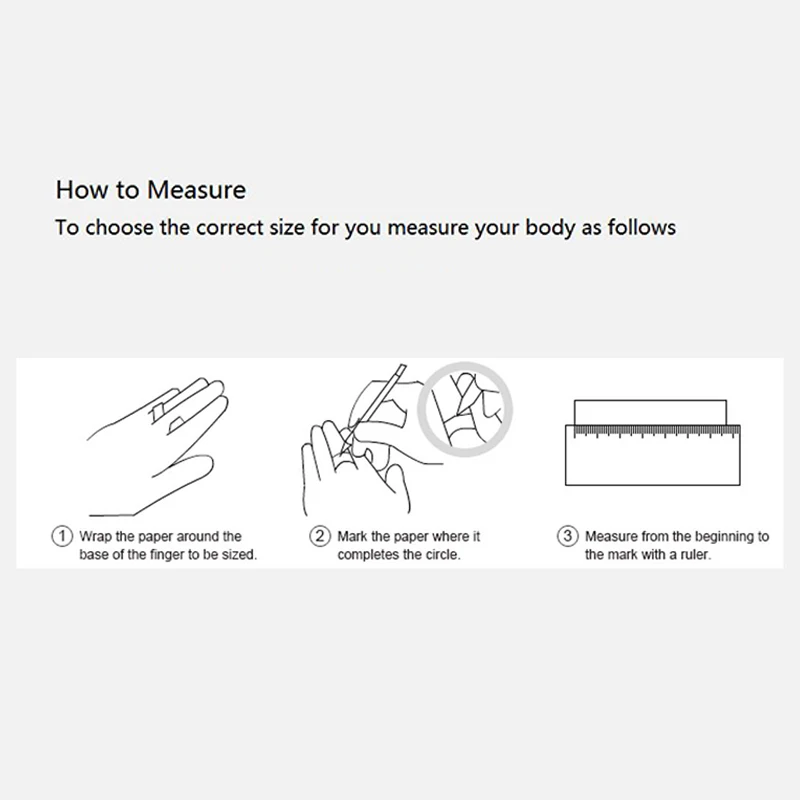 How to Measure
To choose the correct size for you measure your body as follows

① Wrap the paper around the base of the finger to be sized.

② Mark the paper where it completes the circle.

③ Measure from the beginning to the mark with a ruler.